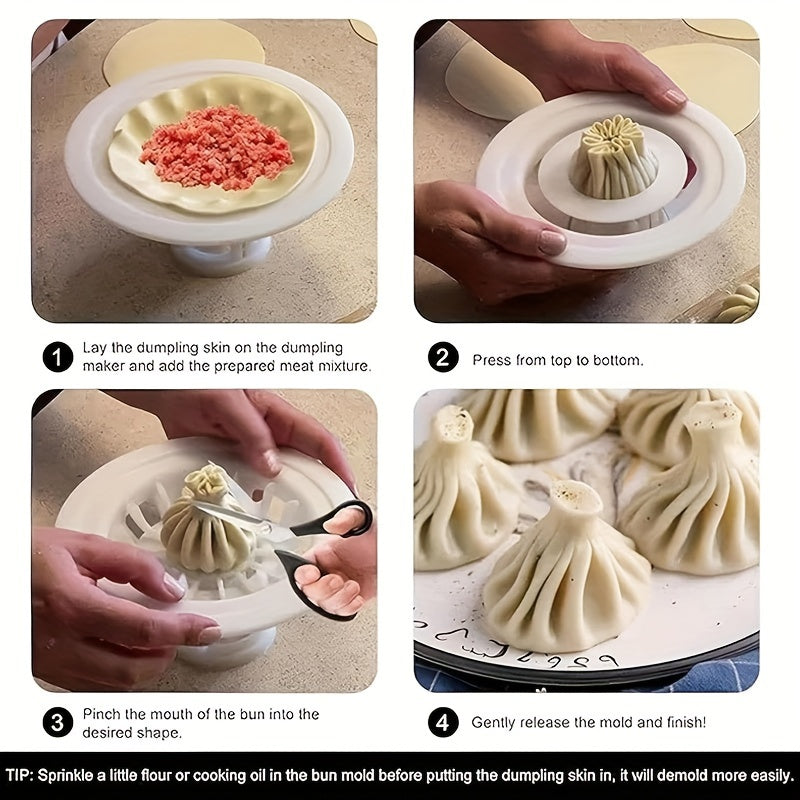 1 Lay the dumpling skin on the dumpling maker and add the prepared meat mixture.

2 Press from top to bottom.

3 Pinch the mouth of the bun into the desired shape.

4 Gently release the mold and finish!

TIP: Sprinkle a little flour or cooking oil in the bun mold before putting the dumpling skin in, it will demold more easily.