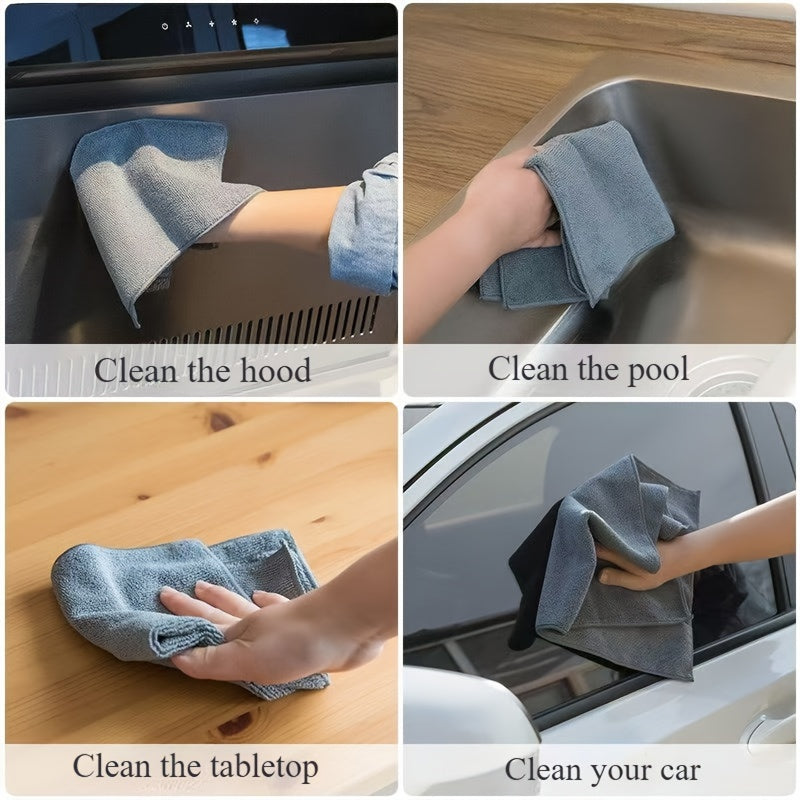 Clean the hood

Clean the pool

Clean the tabletop

Clean your car