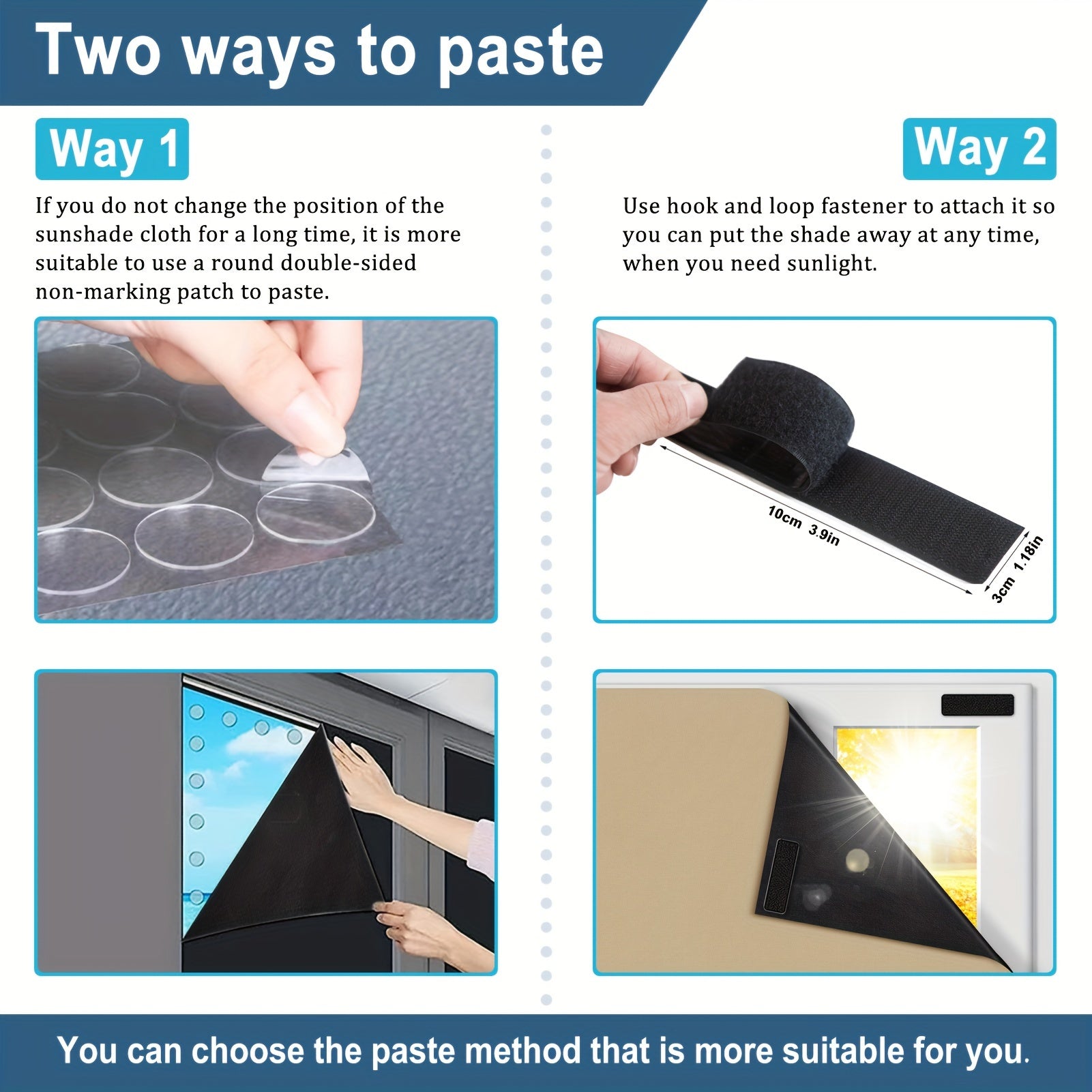 Two ways to paste

Way 1

If you do not change the position of the sunshade cloth for a long time, it is more suitable to use a round double-sided non-marking patch to paste.

Way 2

Use hook and loop fastener to attach it so you can put the shade away at any time, when you need sunlight.

10cm 3.9in

3cm 1.18in

You can choose the paste method that is more suitable for you.