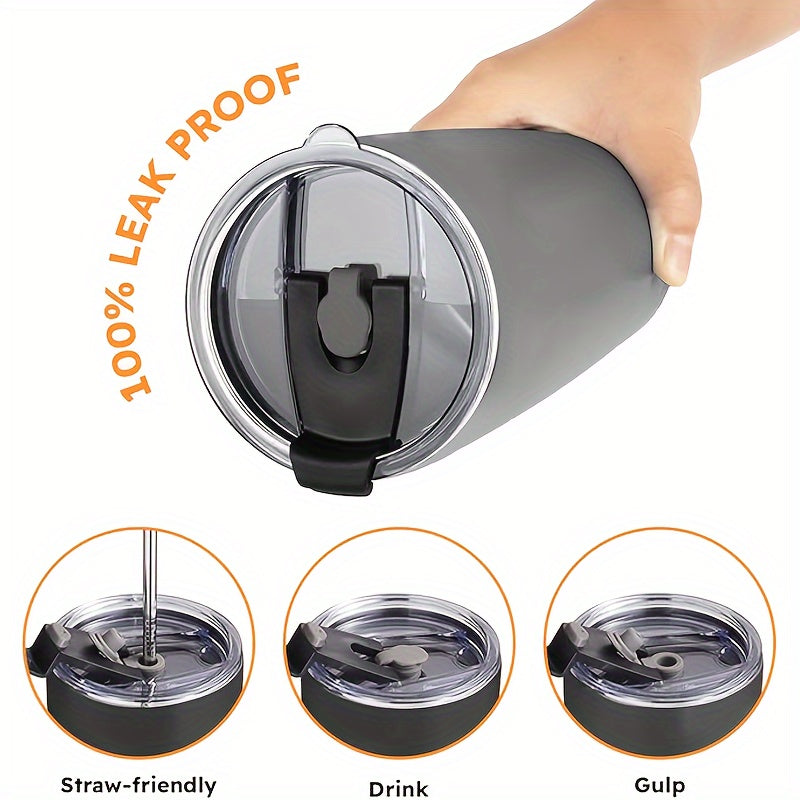 100% LEAK PROOF

Straw-friendly

Drink

Gulp