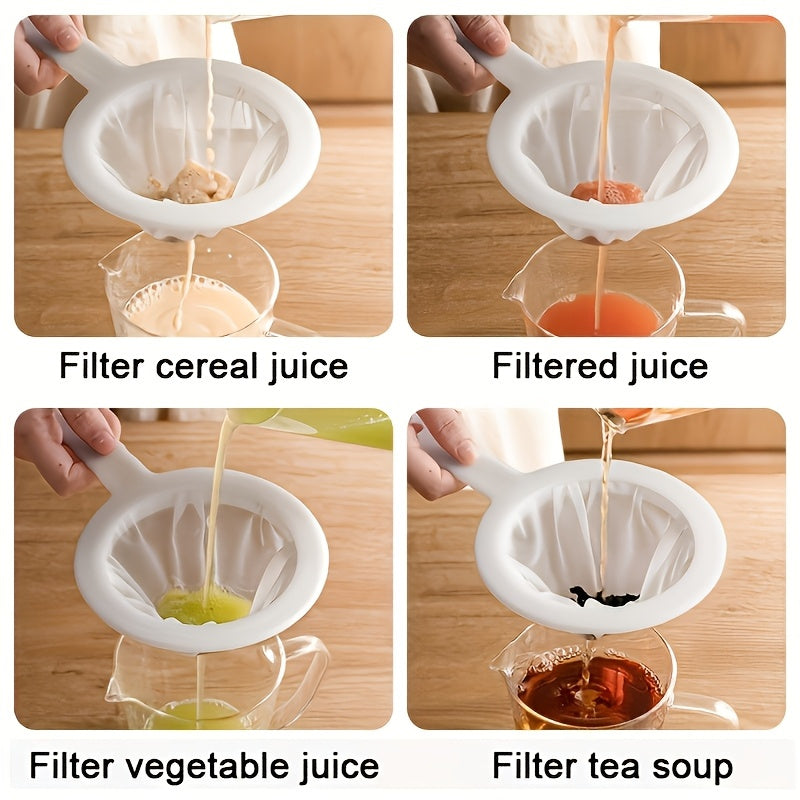 Filter cereal juice

Filtered juice

Filter vegetable juice

Filter tea soup