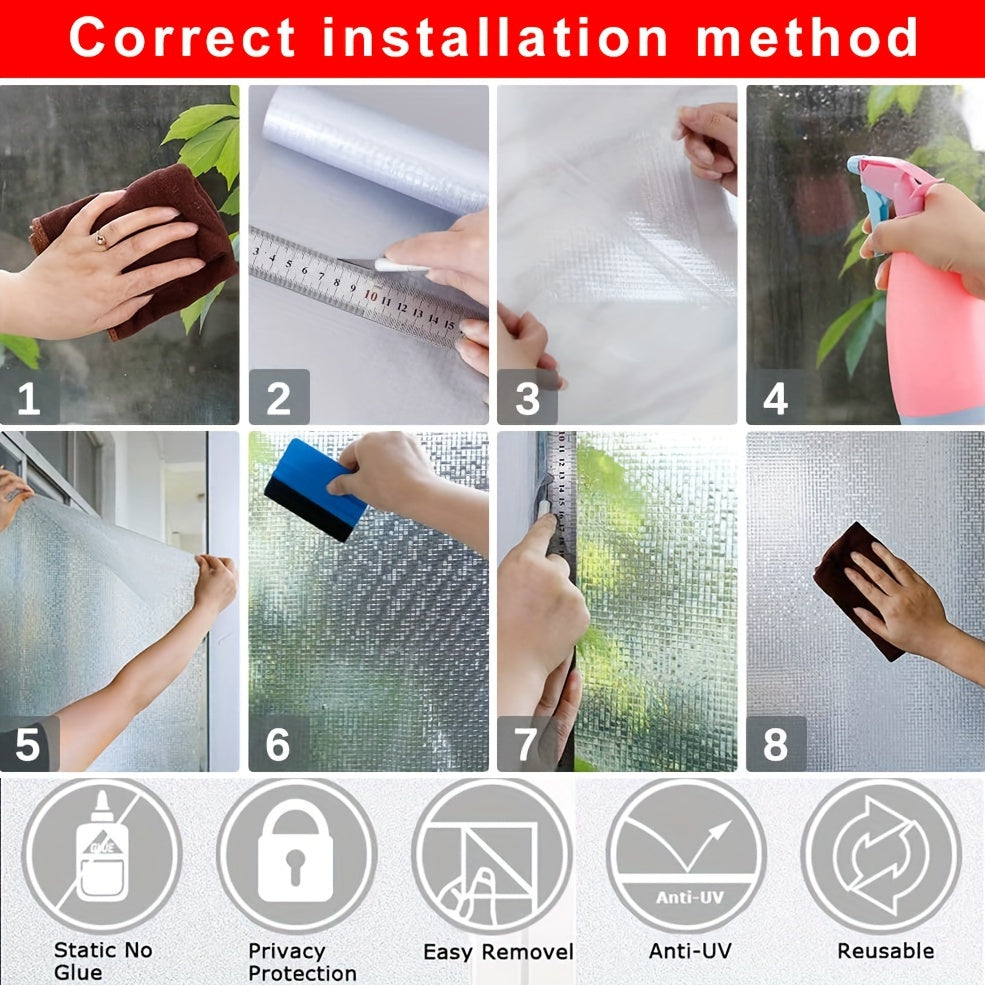 Correct installation method

1

3 4 5 6 7 8 9 10 11 12 13 14 15

2

3

4

5

6

7

8

GLUE

Static No Glue

Privacy Protection

Easy Removel

Anti-UV

Anti-UV

Reusable