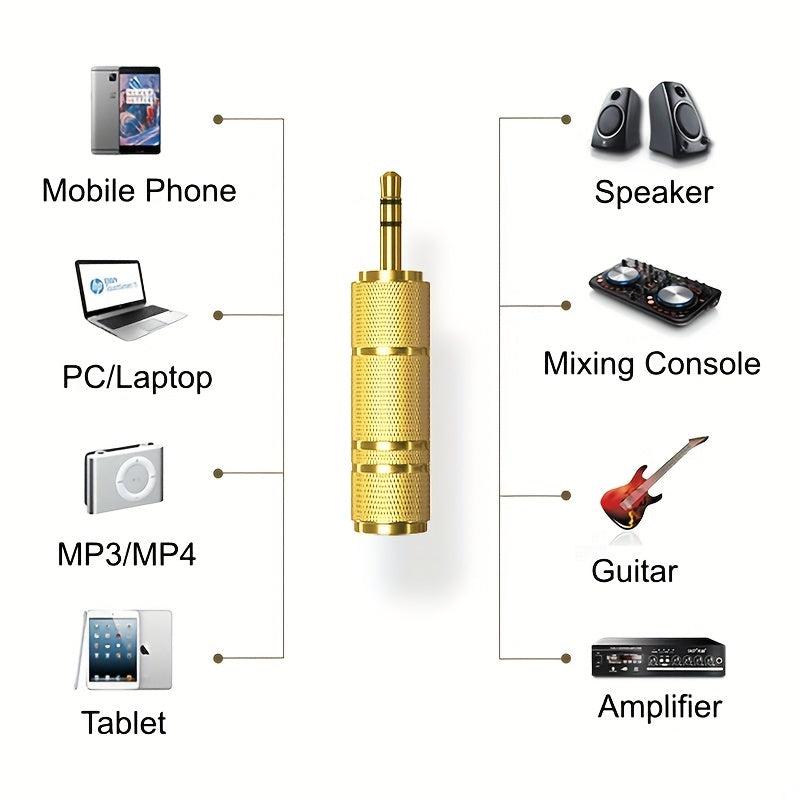 Mobile Phone

PC/Laptop

MP3/MP4

Tablet

Speaker

Mixing Console

Guitar

Amplifier