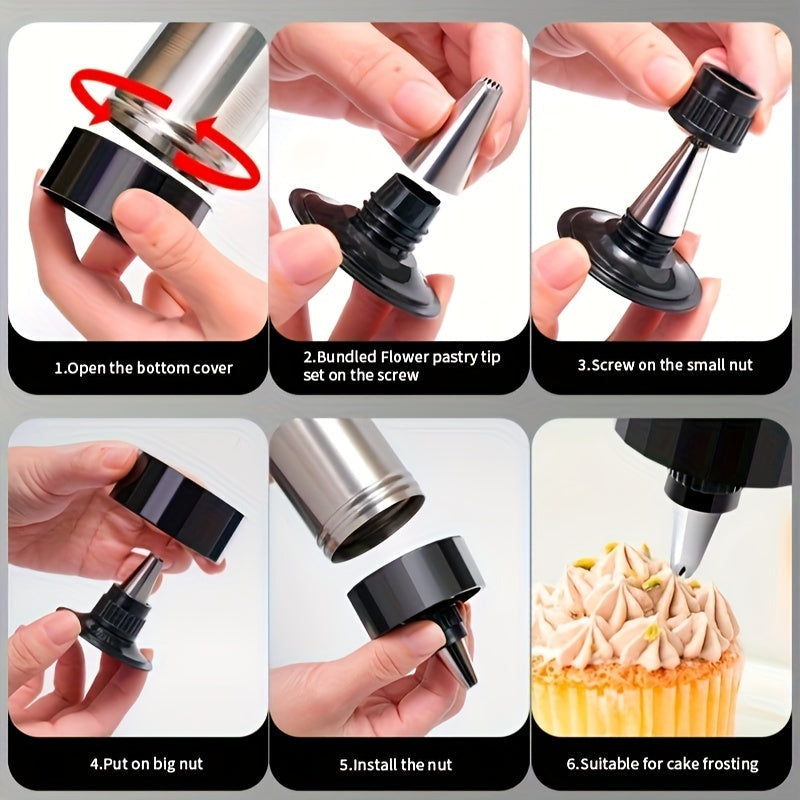 1.Open the bottom cover

2.Bundled Flower pastry tip set on the screw

3.Screw on the small nut

4.Put on big nut

5.Install the nut

6.Suitable for cake frosting