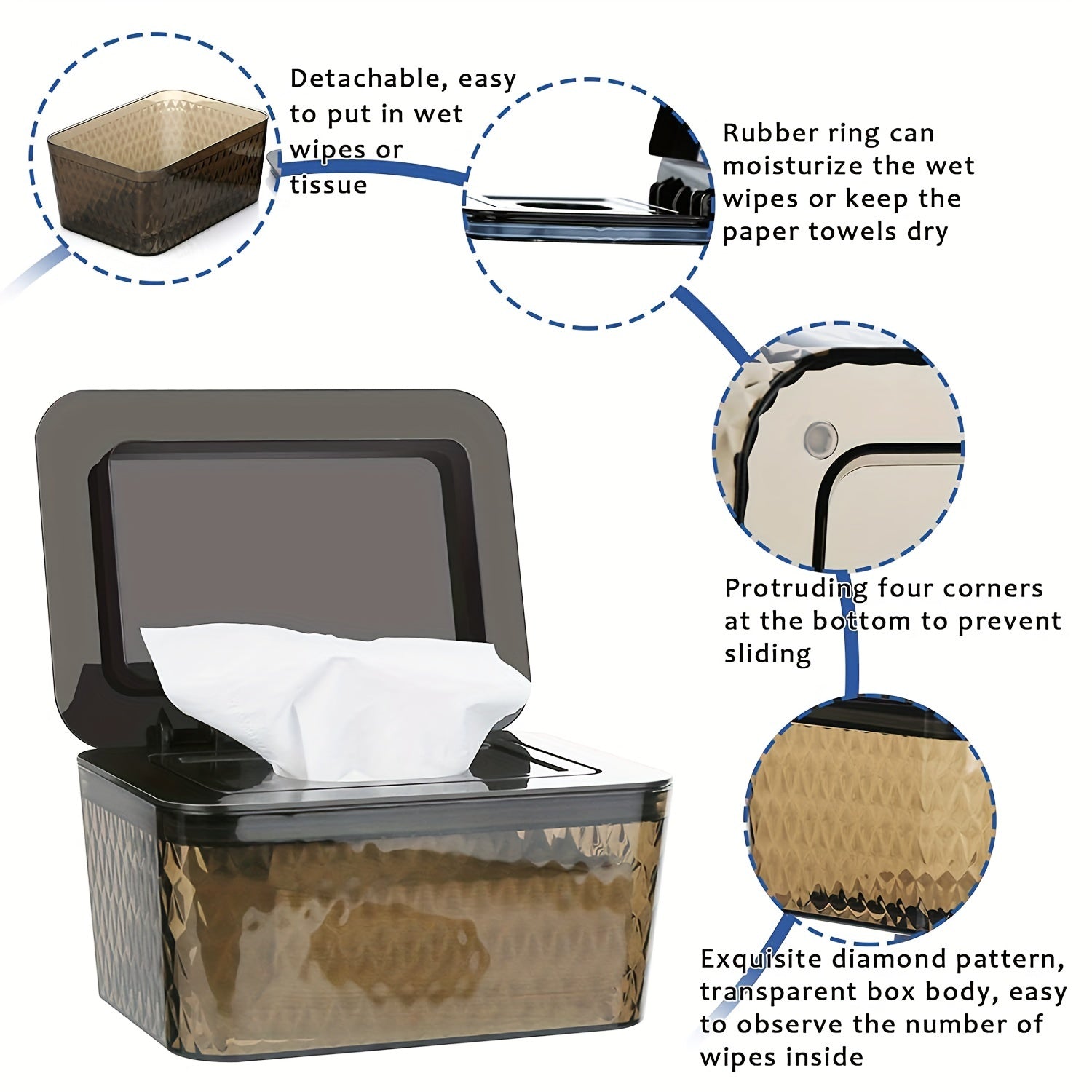 Detachable, easy to put in wet wipes or tissue

Rubber ring can moisturize the wet wipes or keep the paper towels dry

Protruding four corners at the bottom to prevent sliding

Exquisite diamond pattern, transparent box body, easy to observe the number of wipes inside