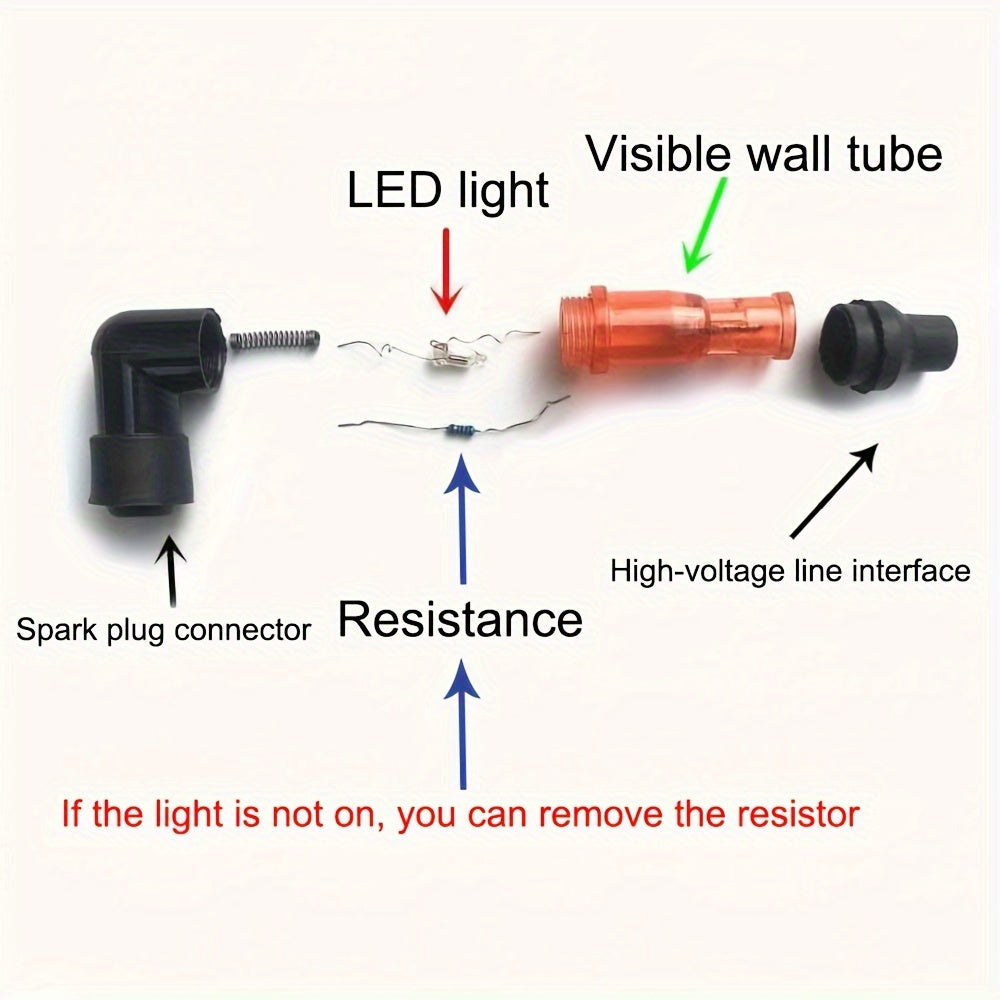 Visible wall tube

LED light

High-voltage line interface

Spark plug connector

Resistance

If the light is not on, you can remove the resistor