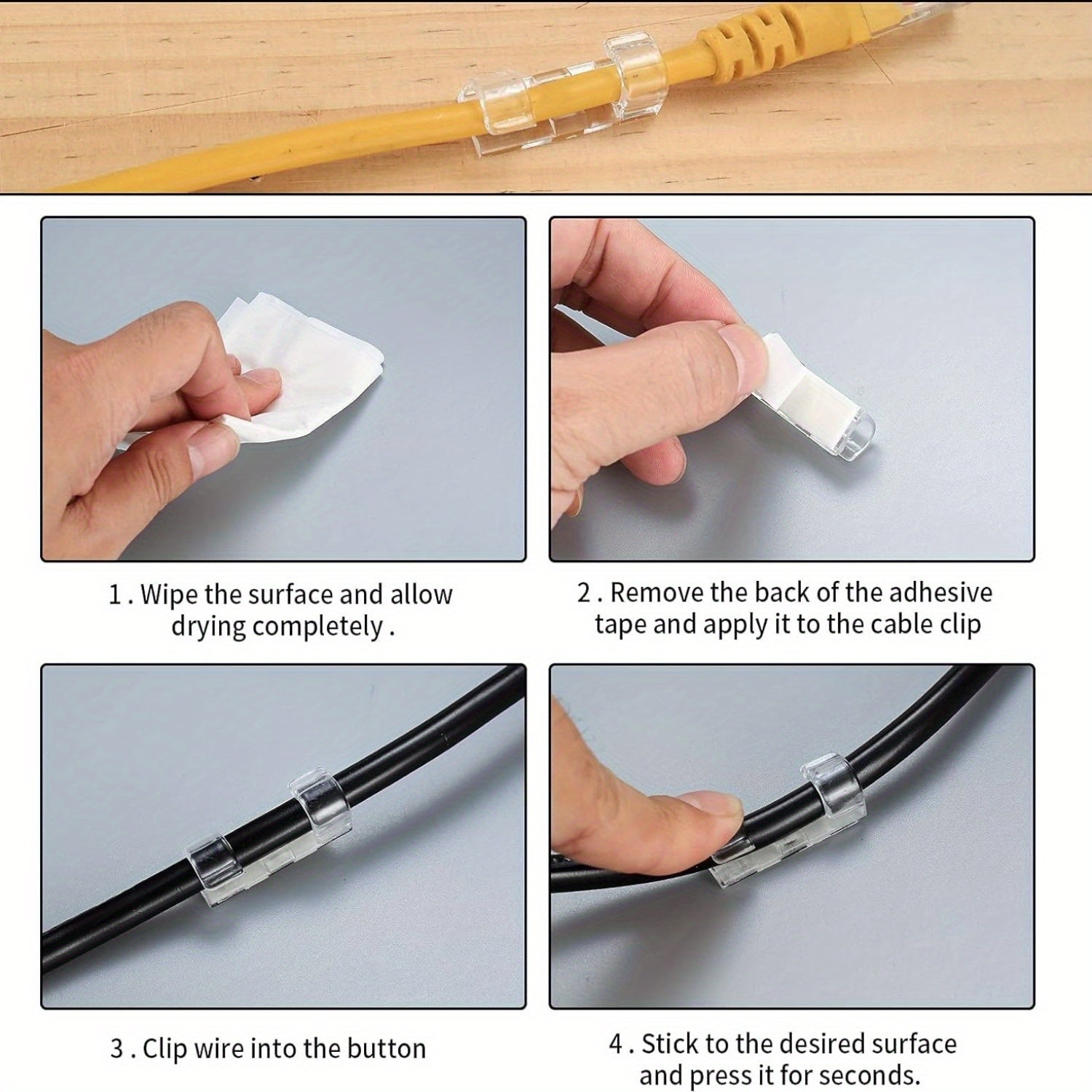 1 . Wipe the surface and allow drying completely .

2 . Remove the back of the adhesive tape and apply it to the cable clip

3 . Clip wire into the button

4 . Stick to the desired surface and press it for seconds.