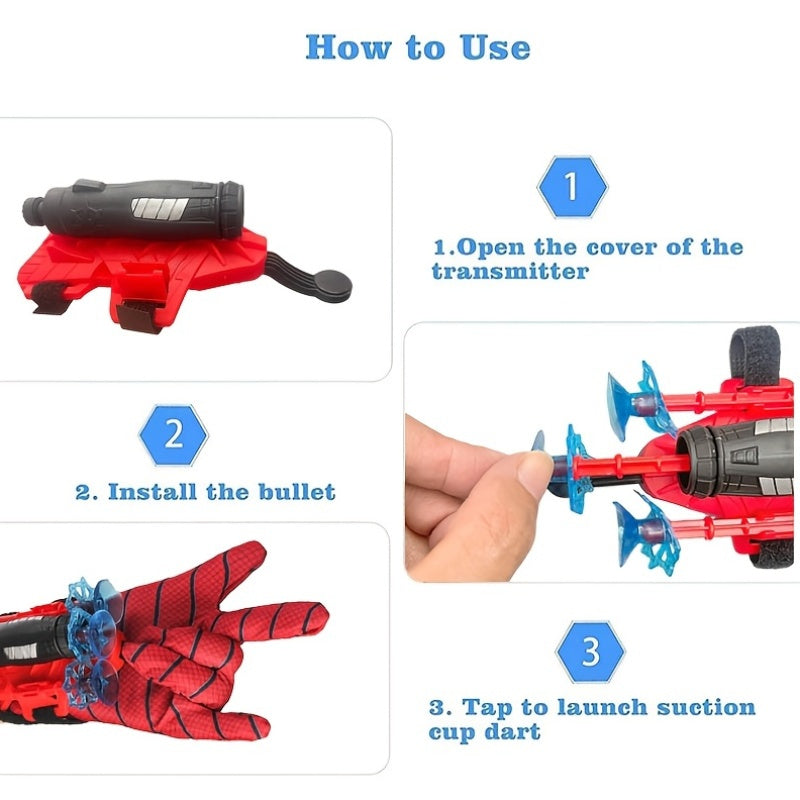 How to Use

1

1.Open the cover of the transmitter

2

2. Install the bullet

3

3. Tap to launch suction cup dart