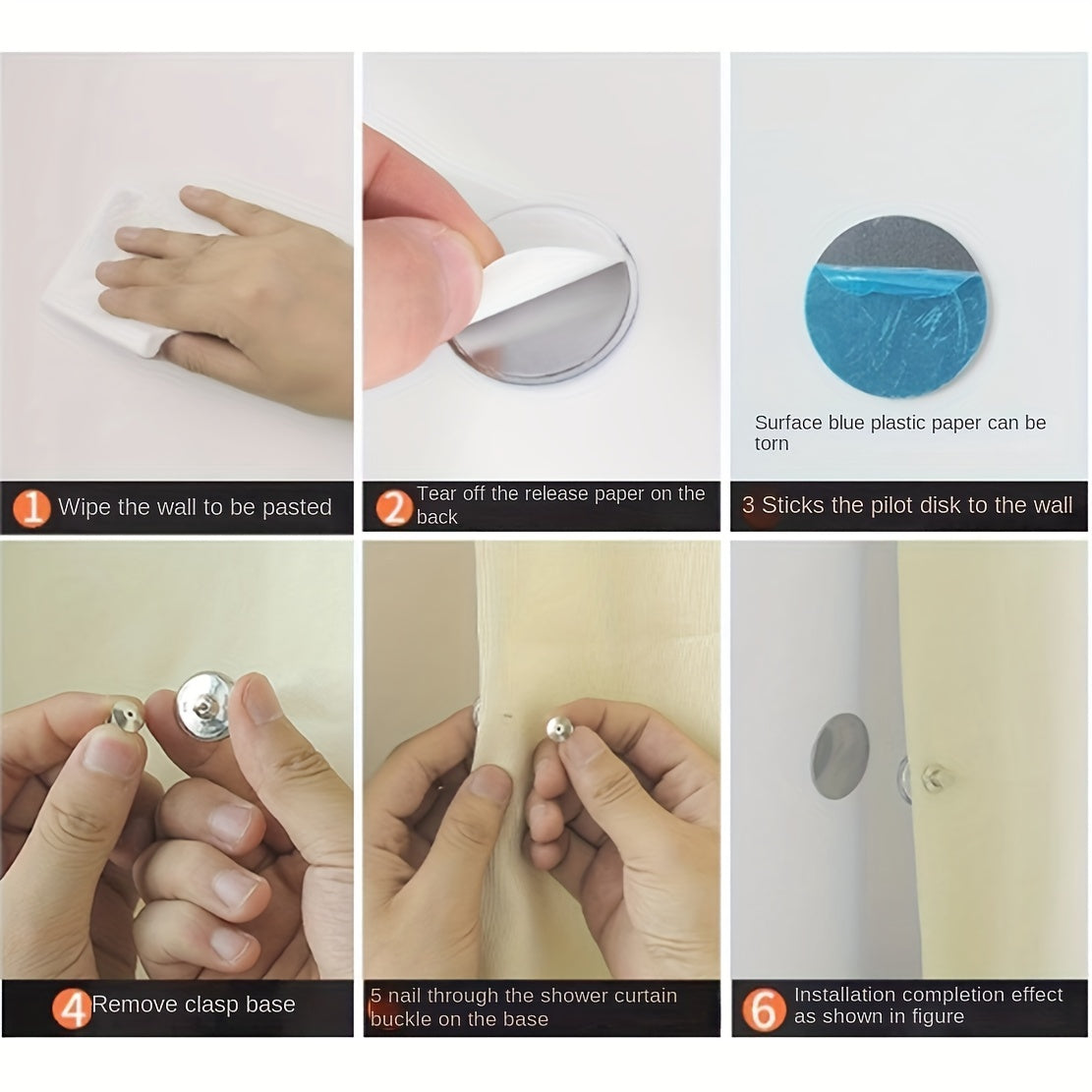 1 Wipe the wall to be pasted

2 Tear off the release paper on the back

Surface blue plastic paper can be torn

3 Sticks the pilot disk to the wall

4 Remove clasp base

5 nail through the shower curtain buckle on the base

6 Installation completion effect as shown in figure