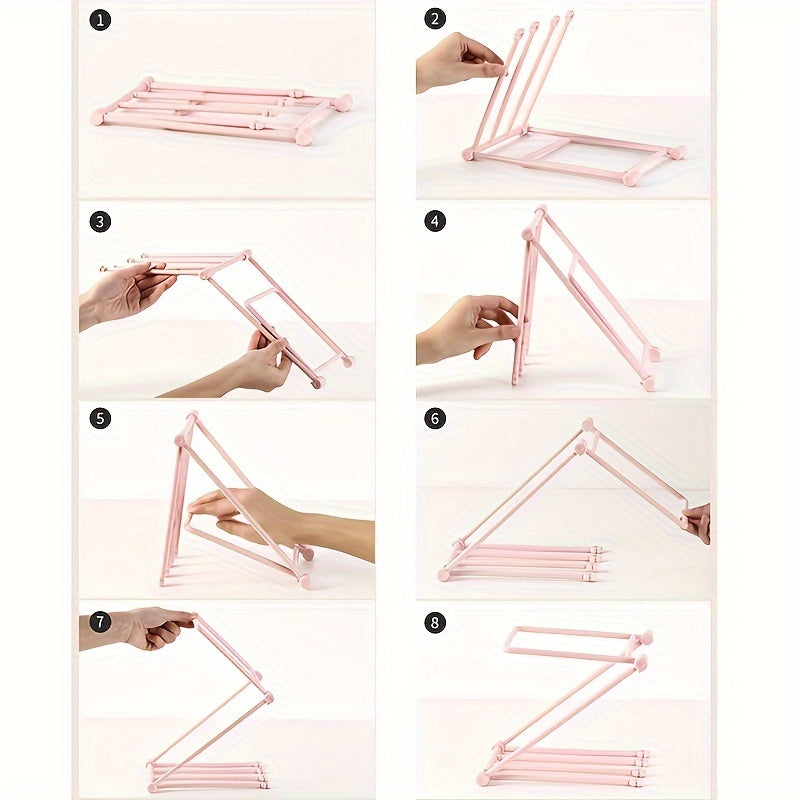 1

2

3

4

5

6

7

8