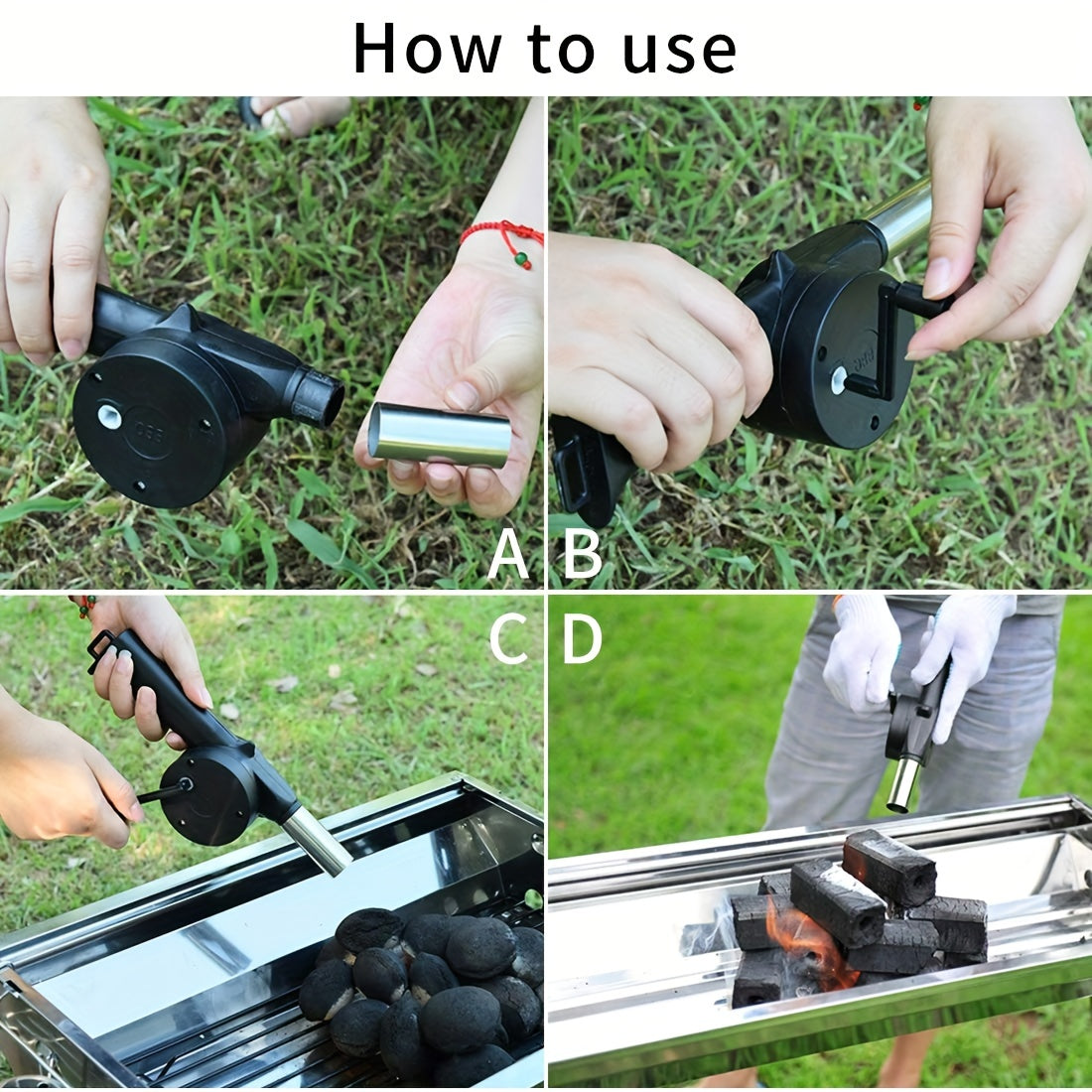 How to use

A B

C D