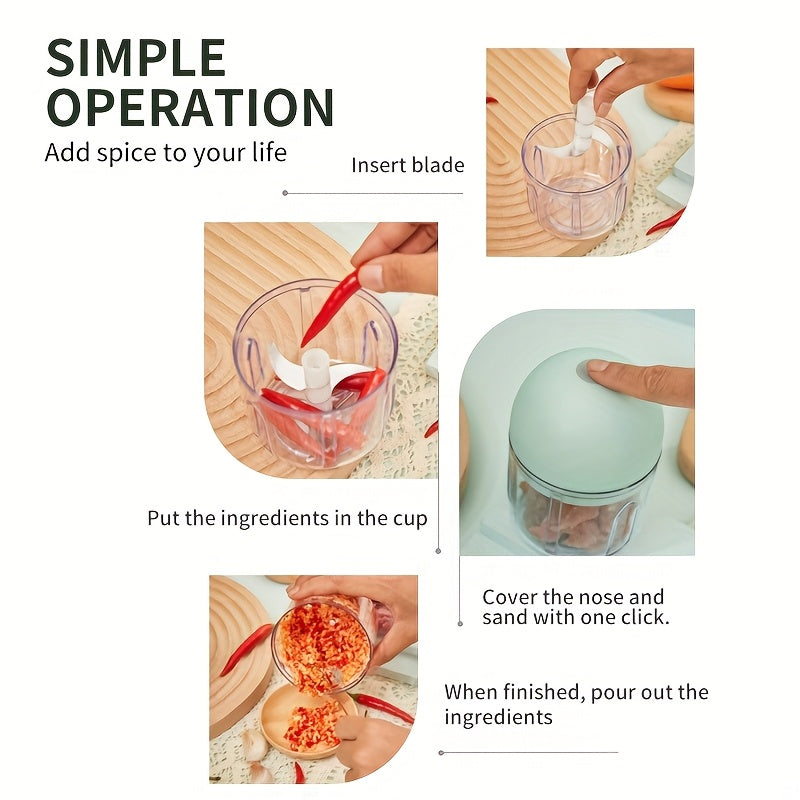 SIMPLE OPERATION
Add spice to your life

Insert blade

Put the ingredients in the cup

Cover the nose and sand with one click.

When finished, pour out the ingredients