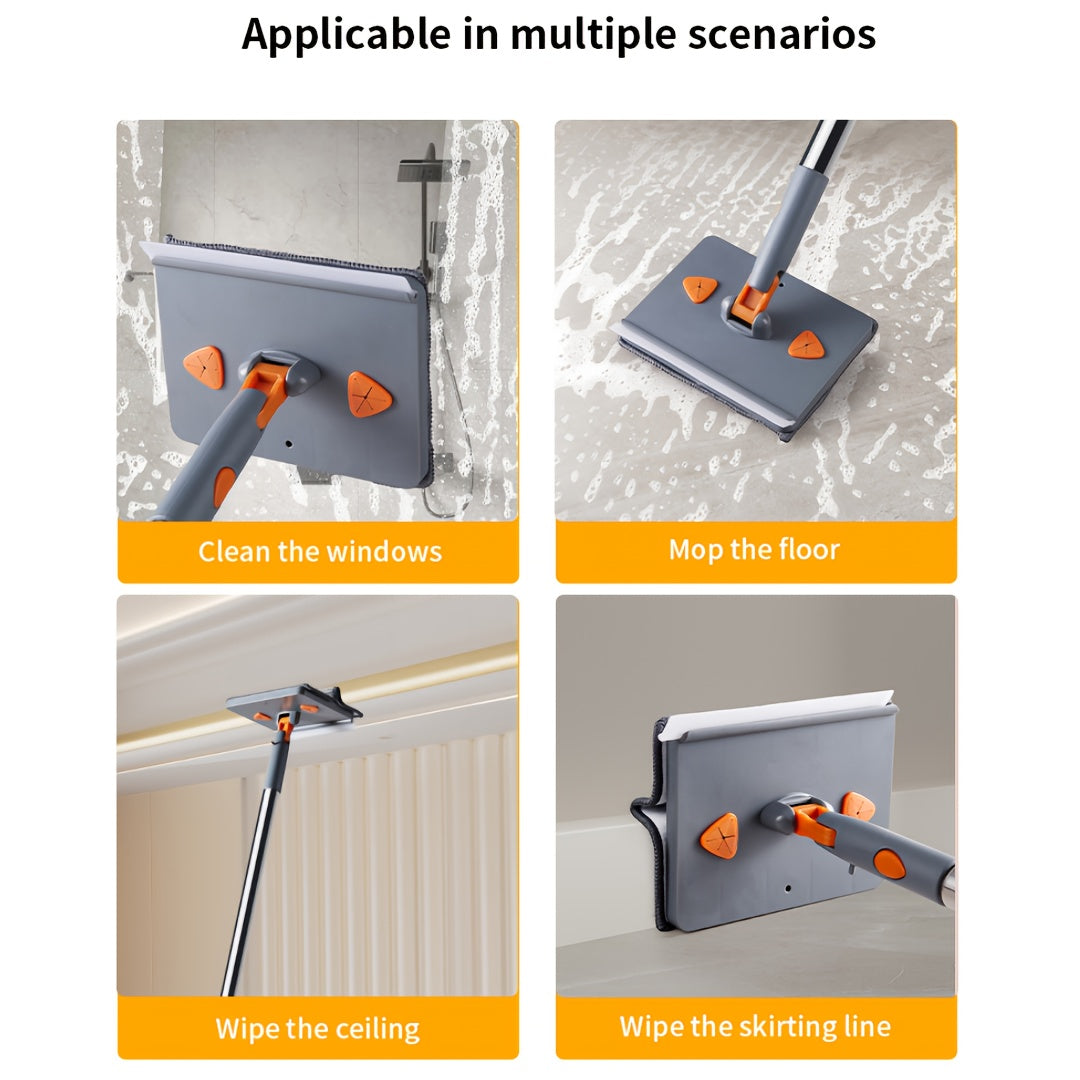 Applicable in multiple scenarios

Clean the windows

Mop the floor

Wipe the ceiling

Wipe the skirting line