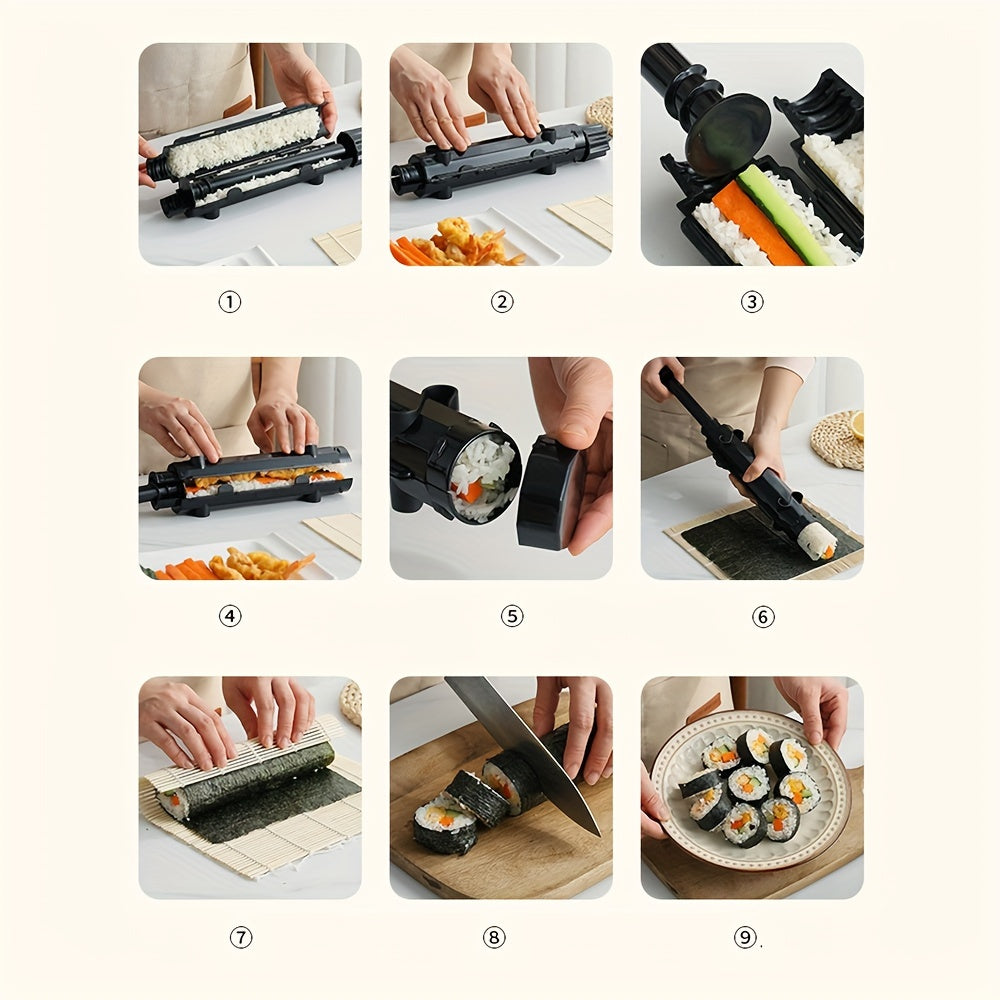 ①

②

③

④

⑤

⑥

⑦

⑧

⑨.