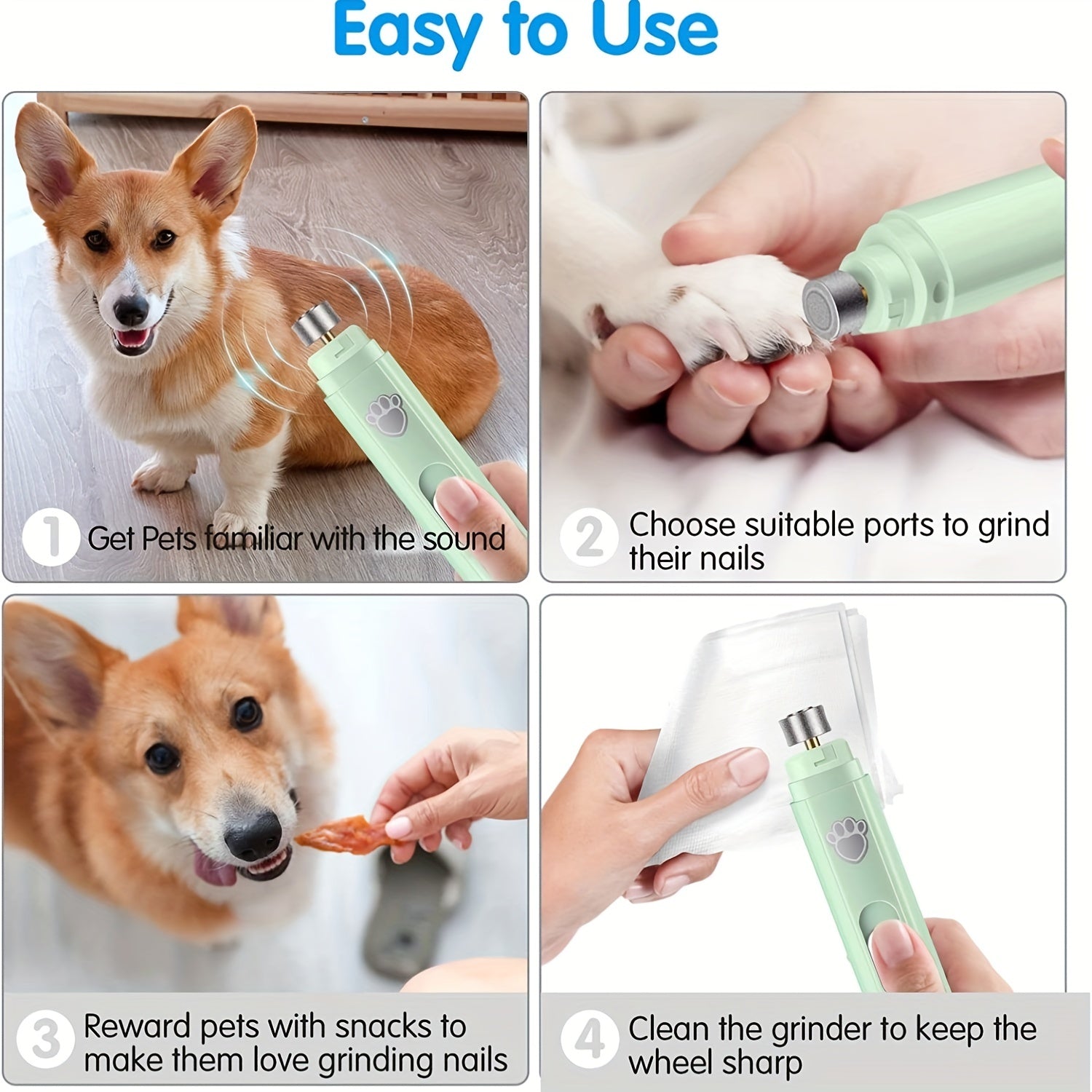 Easy to Use

1 Get Pets familiar with the sound

2 Choose suitable ports to grind their nails

3 Reward pets with snacks to make them love grinding nails

4 Clean the grinder to keep the wheel sharp