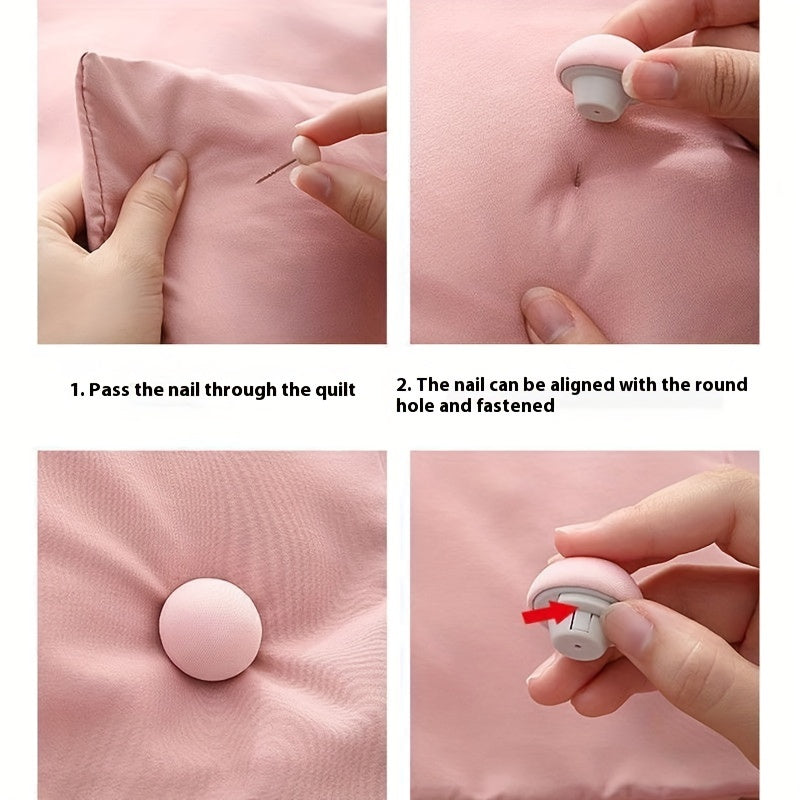 1. Pass the nail through the quilt

2. The nail can be aligned with the round hole and fastened