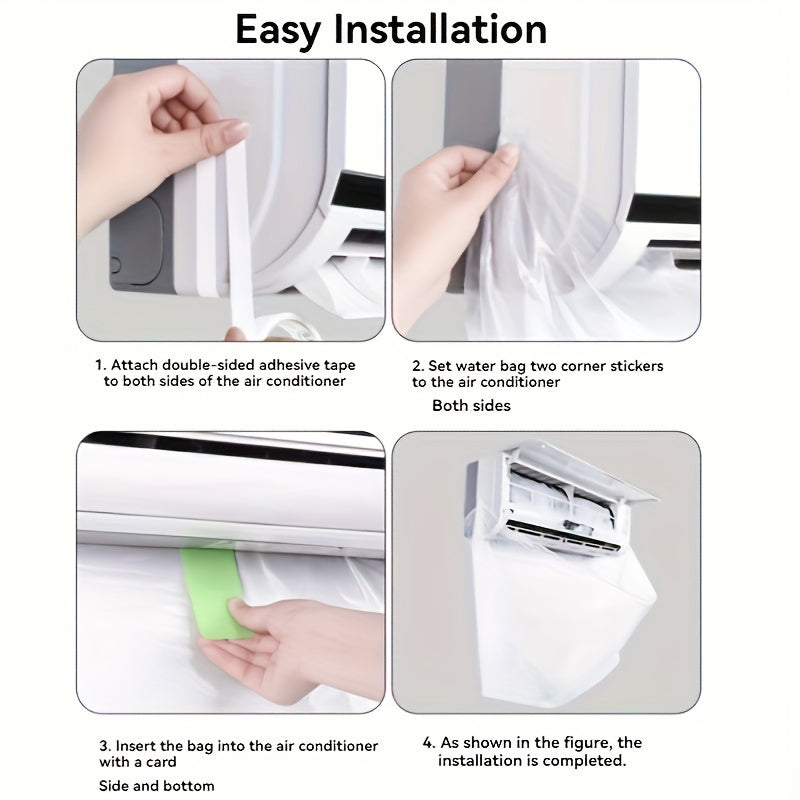 Easy Installation

1. Attach double-sided adhesive tape to both sides of the air conditioner

2. Set water bag two corner stickers to the air conditioner

Both sides

3. Insert the bag into the air conditioner with a card

Side and bottom

4. As shown in the figure, the installation is completed.