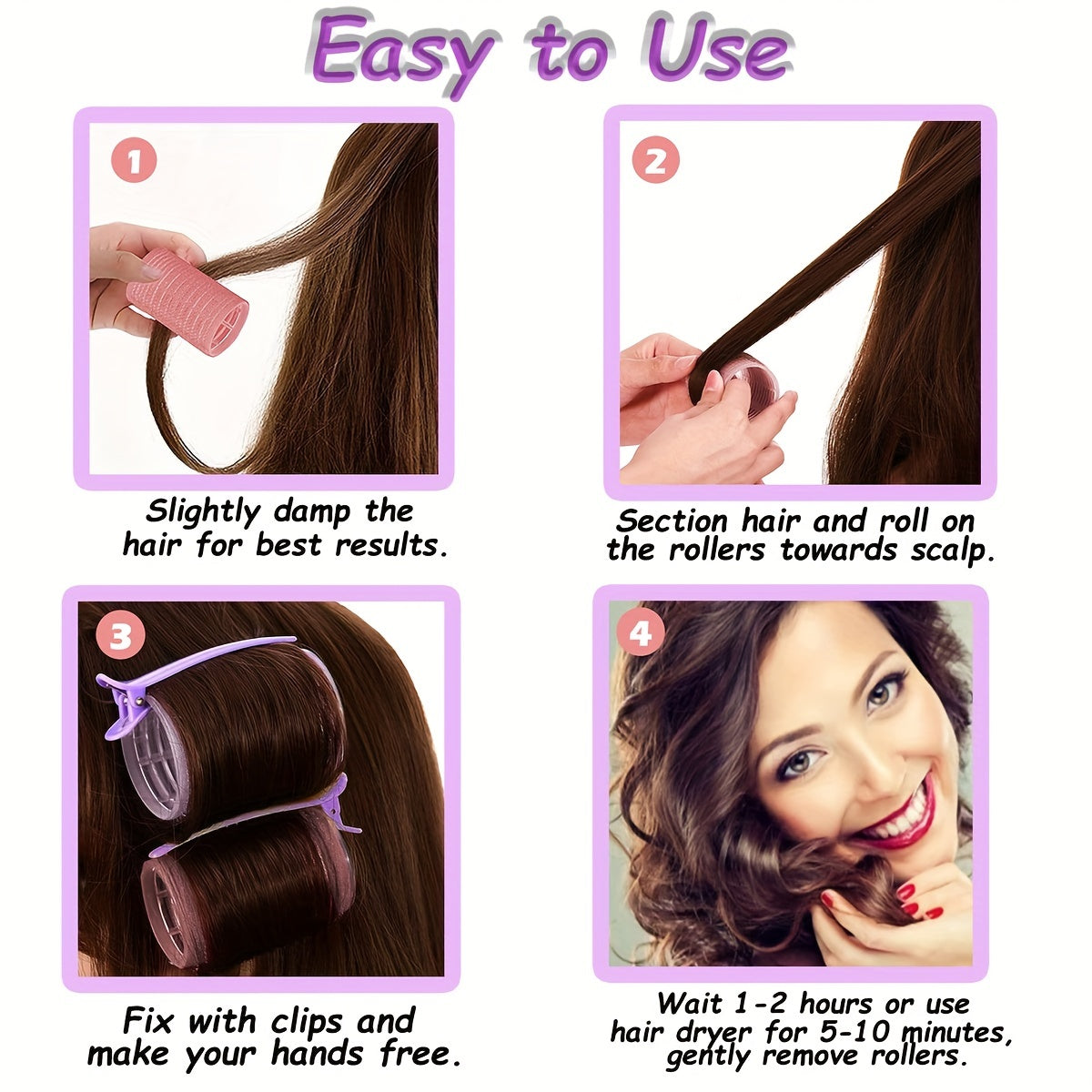 Easy to Use

1

Slightly damp the hair for best results.

2

Section hair and roll on the rollers towards scalp.

3

Fix with clips and make your hands free.

4

Wait 1-2 hours or use hair dryer for 5-10 minutes, gently remove rollers.