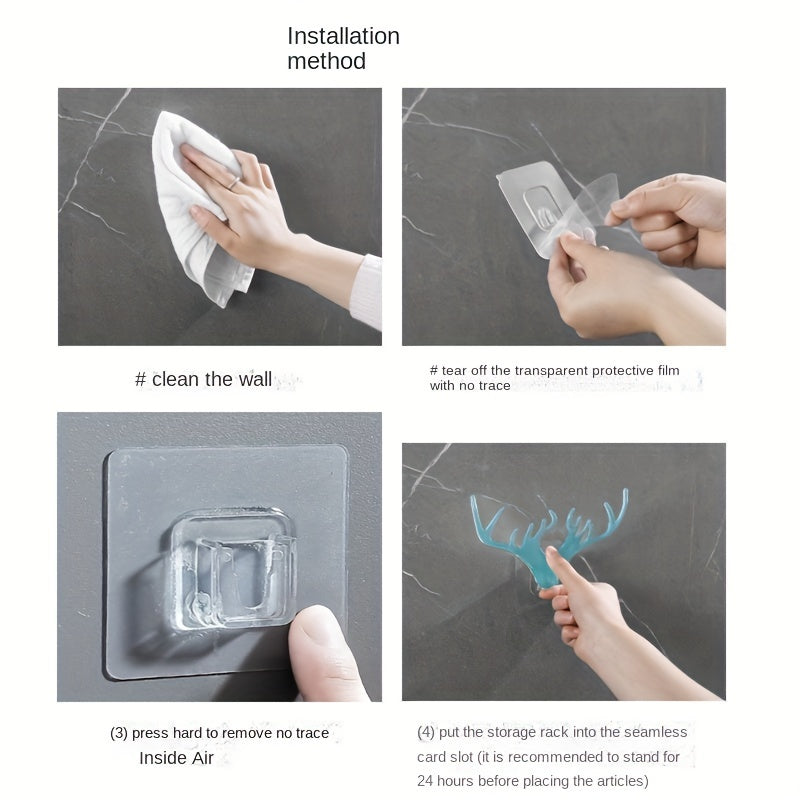 Installation method

# clean the wall

# tear off the transparent protective film with no trace

(3) press hard to remove no trace Inside Air

(4) put the storage rack into the seamless card slot (it is recommended to stand for 24 hours before placing the articles)