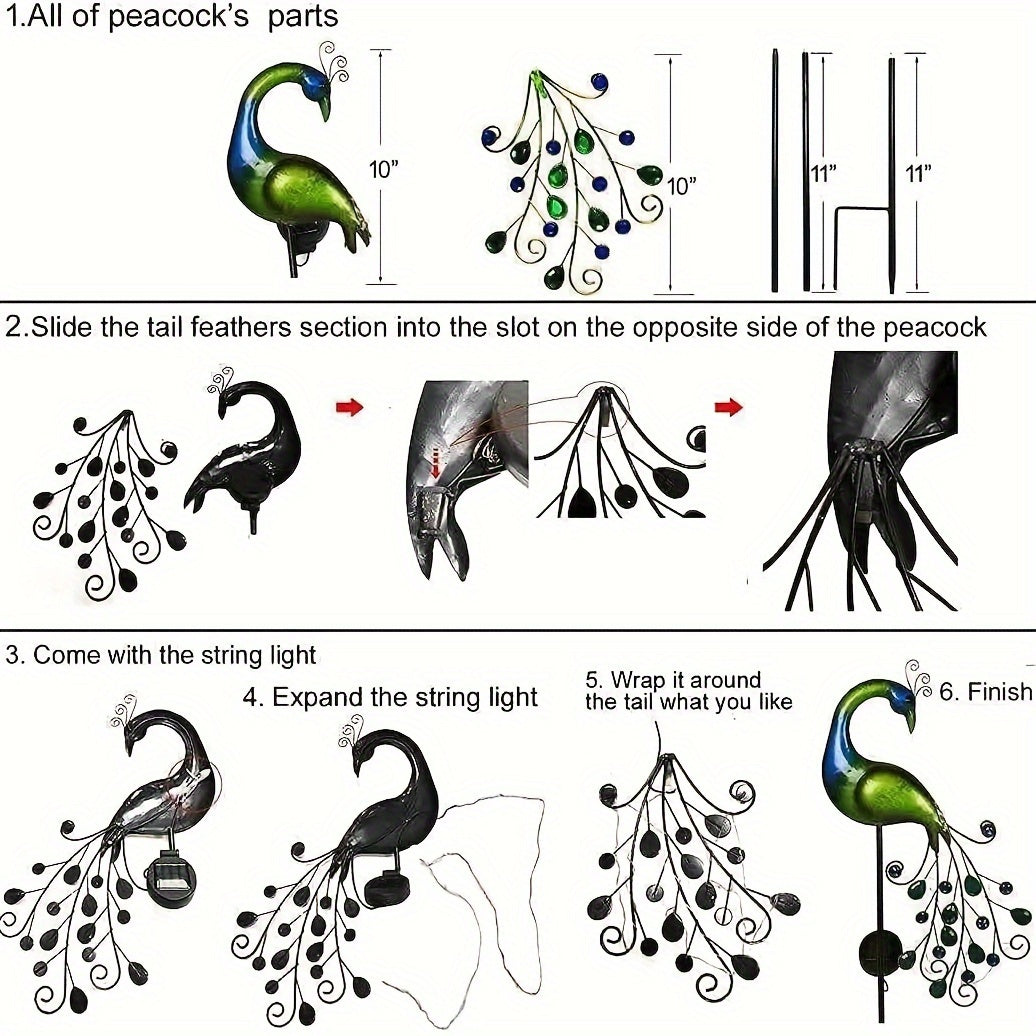 1.All of peacock's parts

10"

10"

11"

11"

2.Slide the tail feathers section into the slot on the opposite side of the peacock

3. Come with the string light

4. Expand the string light

5. Wrap it around the tail what you like

6. Finish