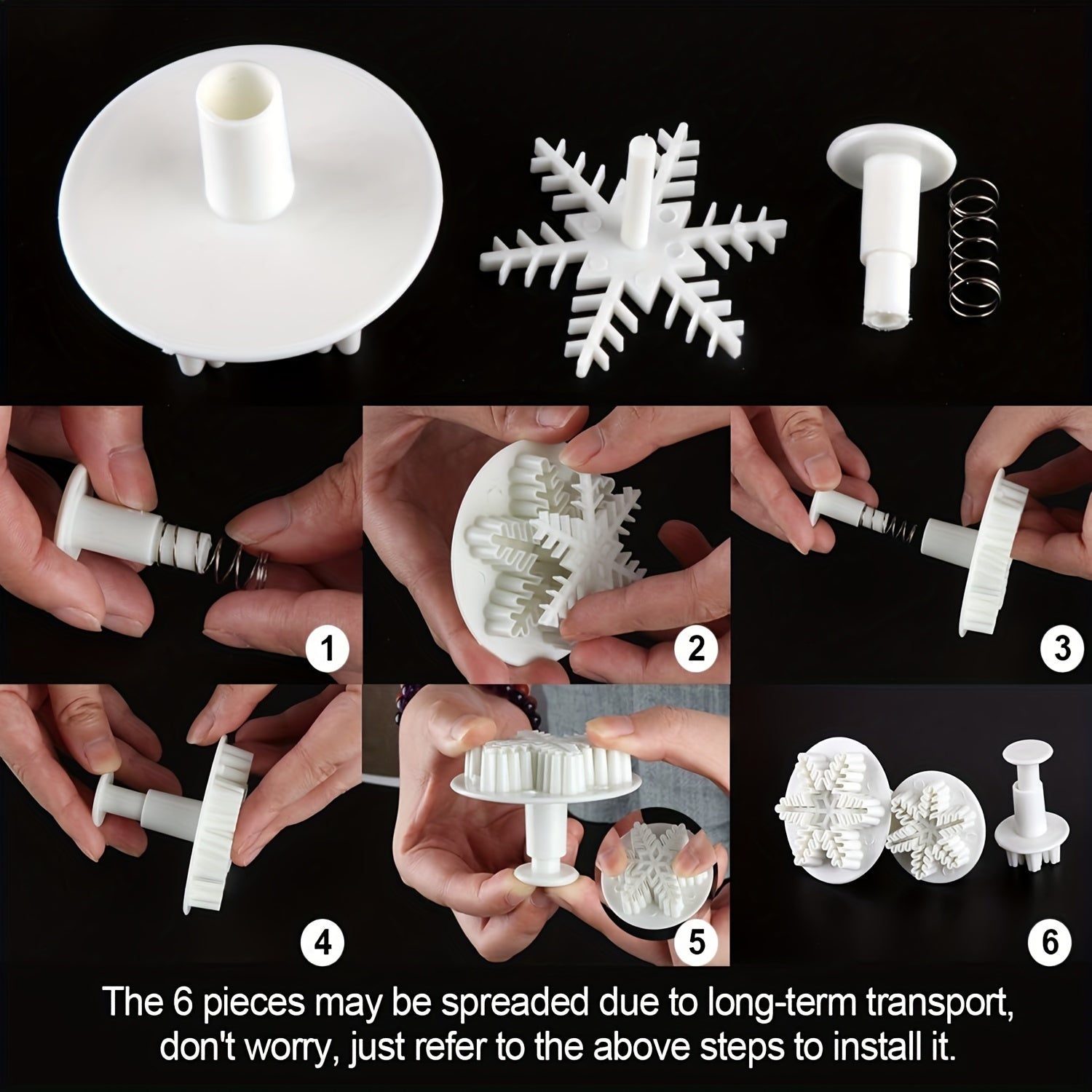 1

2

3

4

5

6

The 6 pieces may be spreaded due to long-term transport, don't worry, just refer to the above steps to install it.