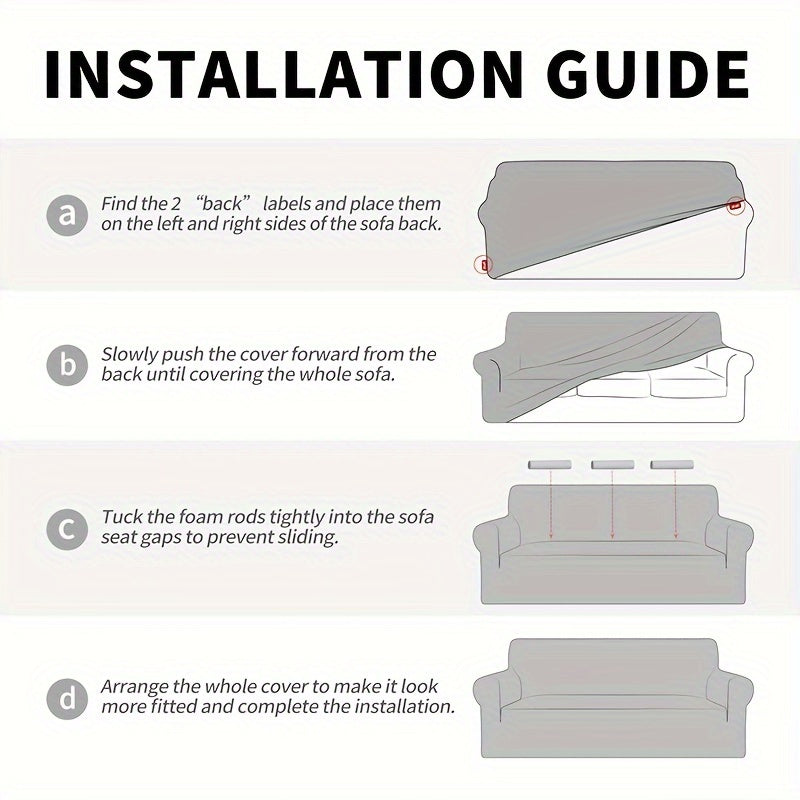 INSTALLATION GUIDE

a Find the 2 “back” labels and place them on the left and right sides of the sofa back.

b Slowly push the cover forward from the back until covering the whole sofa.

c Tuck the foam rods tightly into the sofa seat gaps to prevent sliding.

d Arrange the whole cover to make it look more fitted and complete the installation.