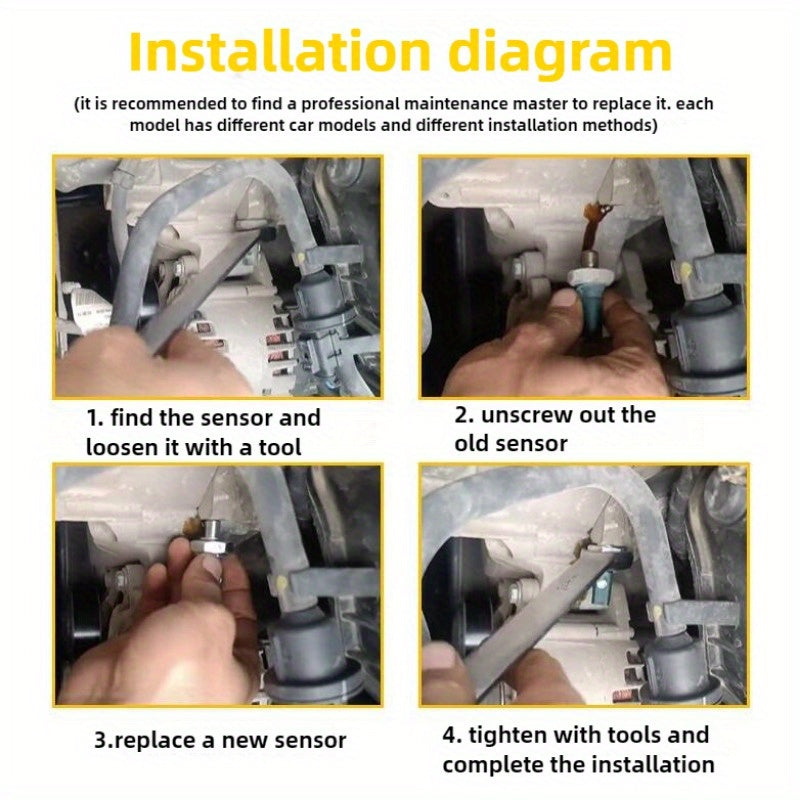 Installation diagram

(it is recommended to find a professional maintenance master to replace it. each model has different car models and different installation methods)

1. find the sensor and loosen it with a tool

2. unscrew out the old sensor

3.replace a new sensor

4. tighten with tools and complete the installation