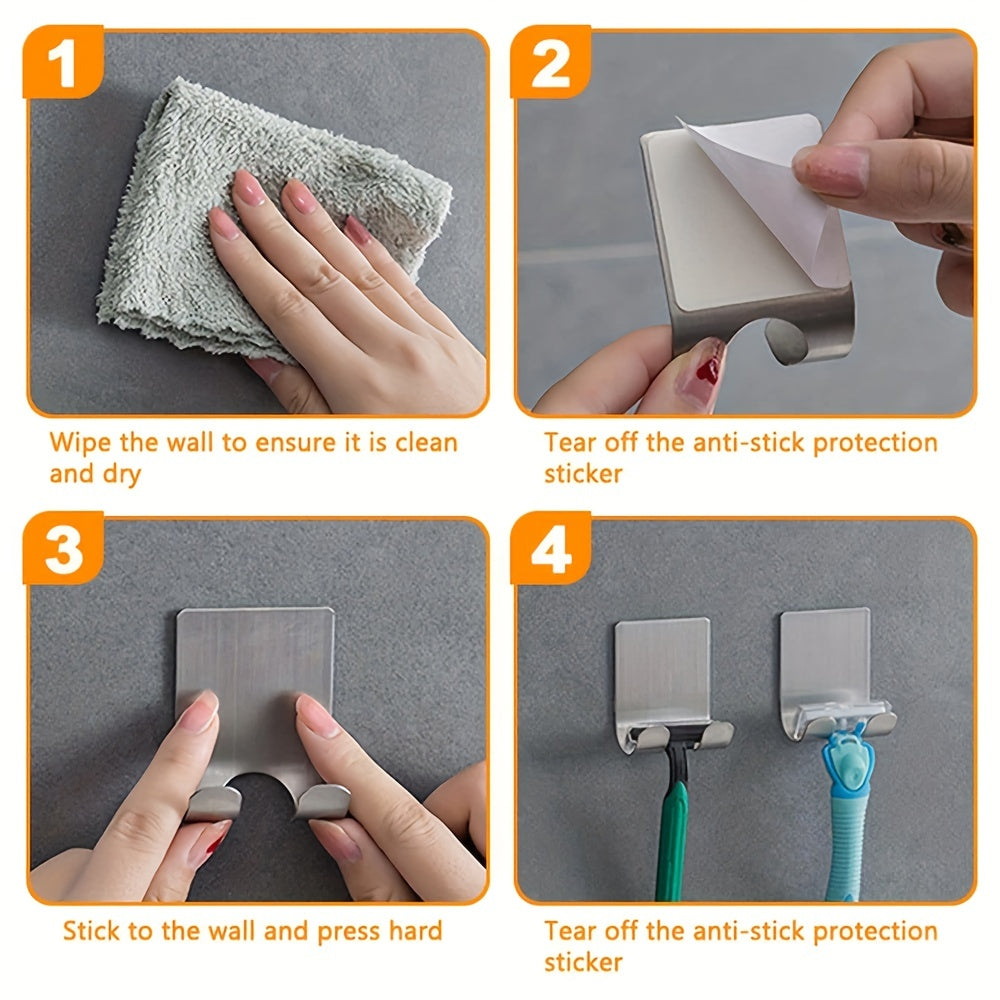 1

Wipe the wall to ensure it is clean and dry

2

Tear off the anti-stick protection sticker

3

Stick to the wall and press hard

4

Tear off the anti-stick protection sticker