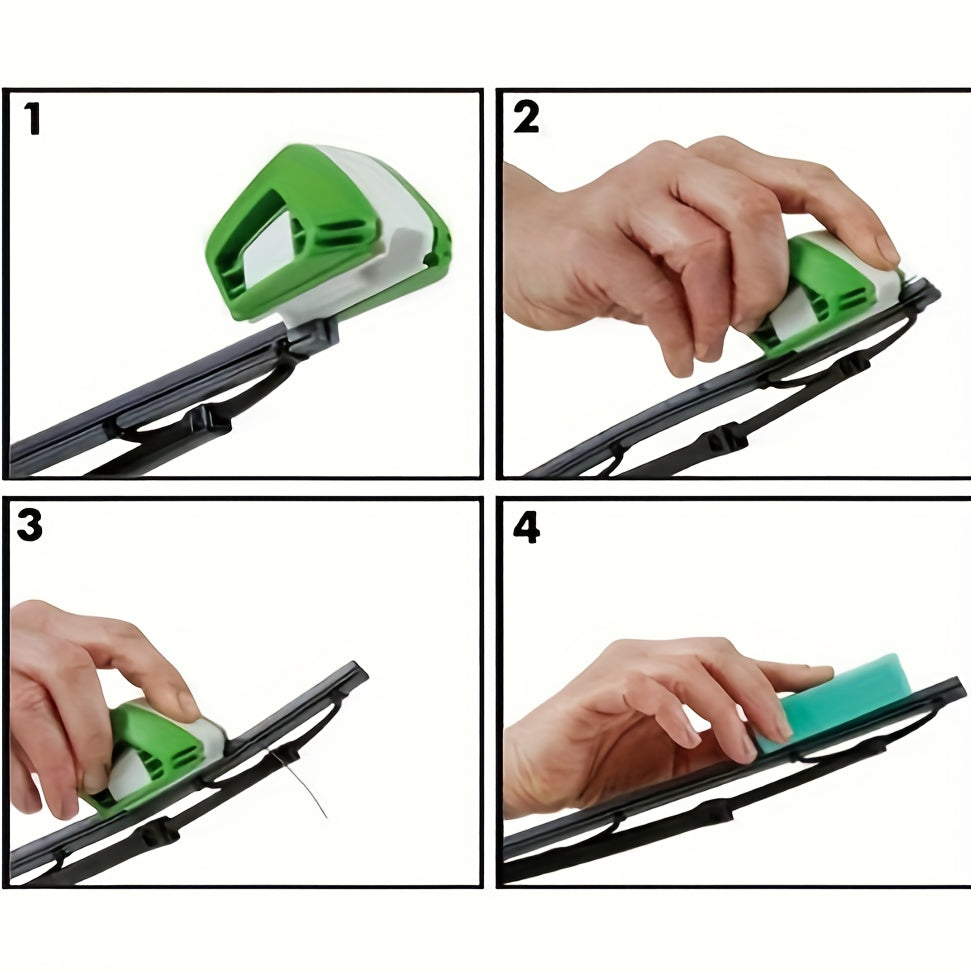 1

2

3

4