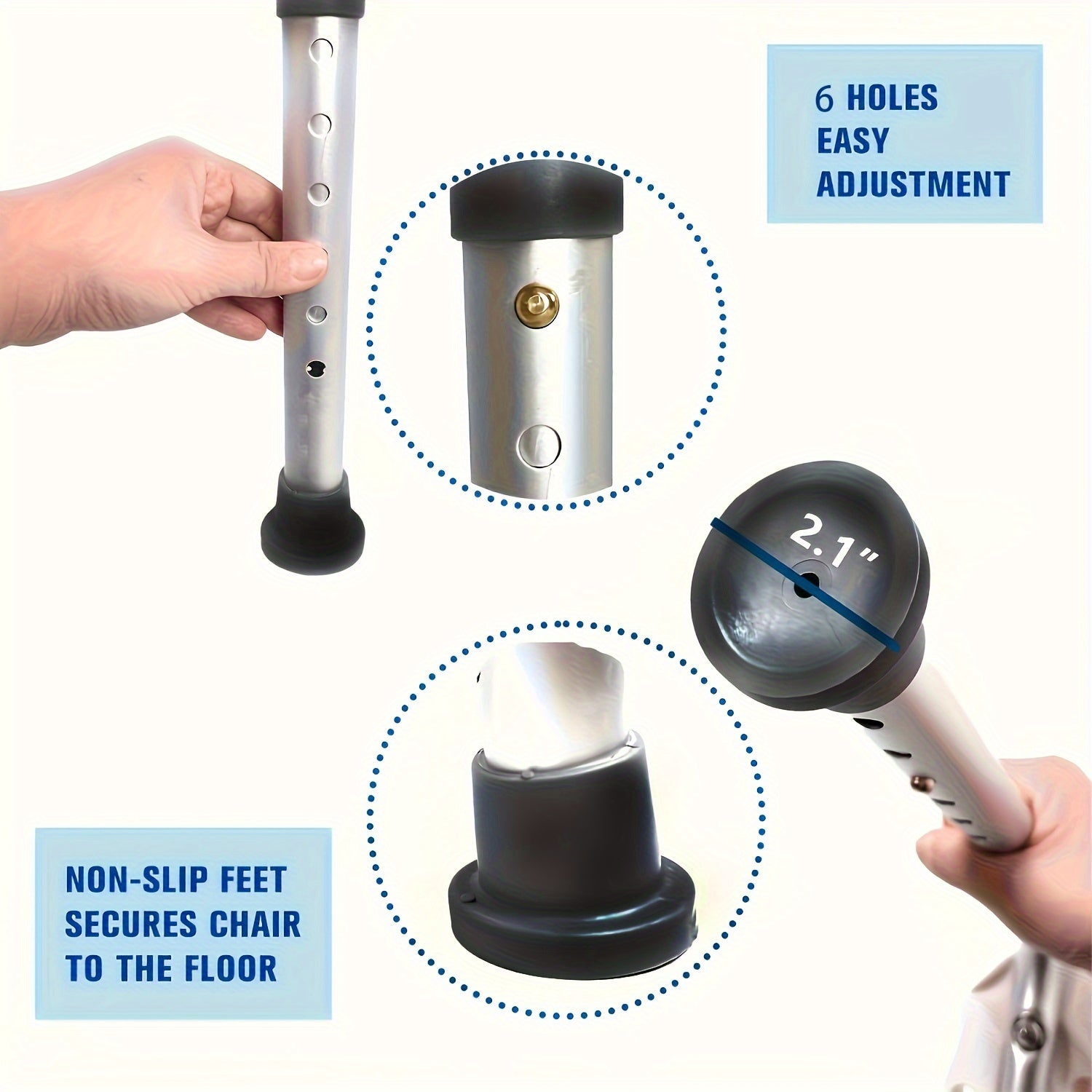 6 HOLES
EASY
ADJUSTMENT

2.1"

NON-SLIP FEET
SECURES CHAIR
TO THE FLOOR