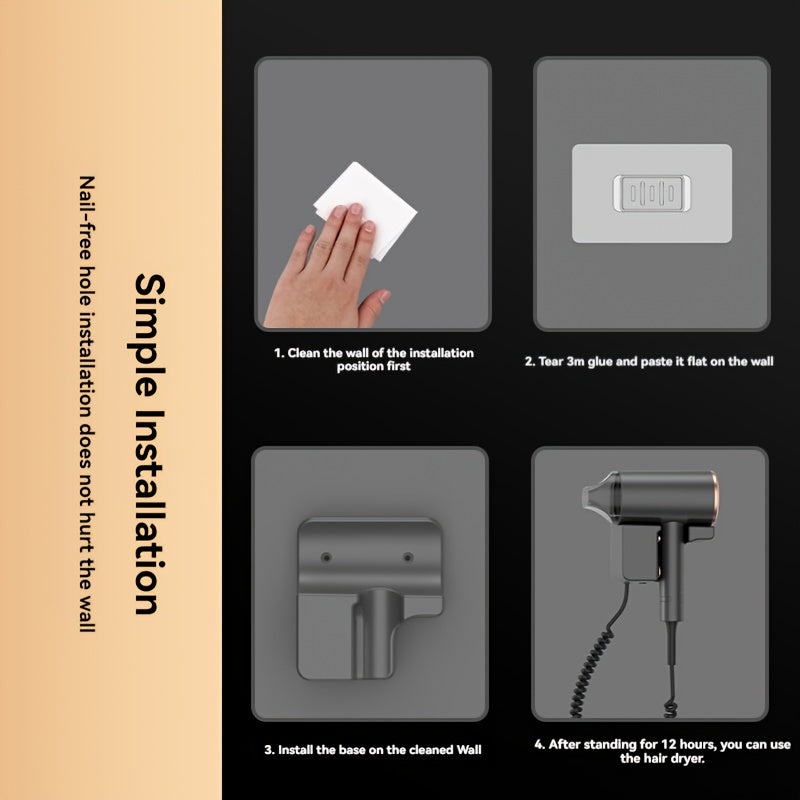 Simple Installation

Nail-free hole installation does not hurt the wall

1. Clean the wall of the installation position first

2. Tear 3m glue and paste it flat on the wall

3. Install the base on the cleaned Wall

4. After standing for 12 hours, you can use the hair dryer.