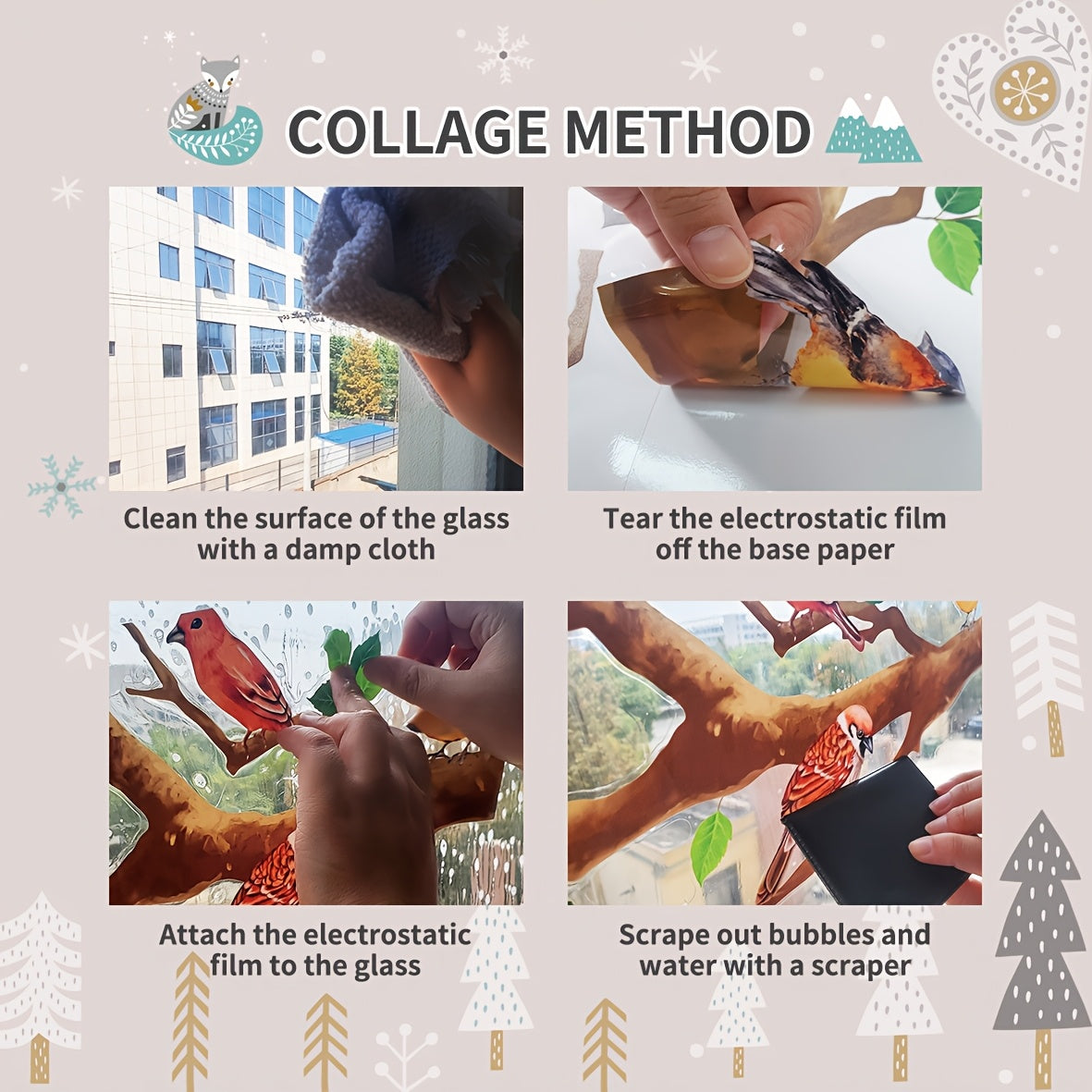 COLLAGE METHOD

Clean the surface of the glass with a damp cloth

Tear the electrostatic film off the base paper

Attach the electrostatic film to the glass

Scrape out bubbles and water with a scraper