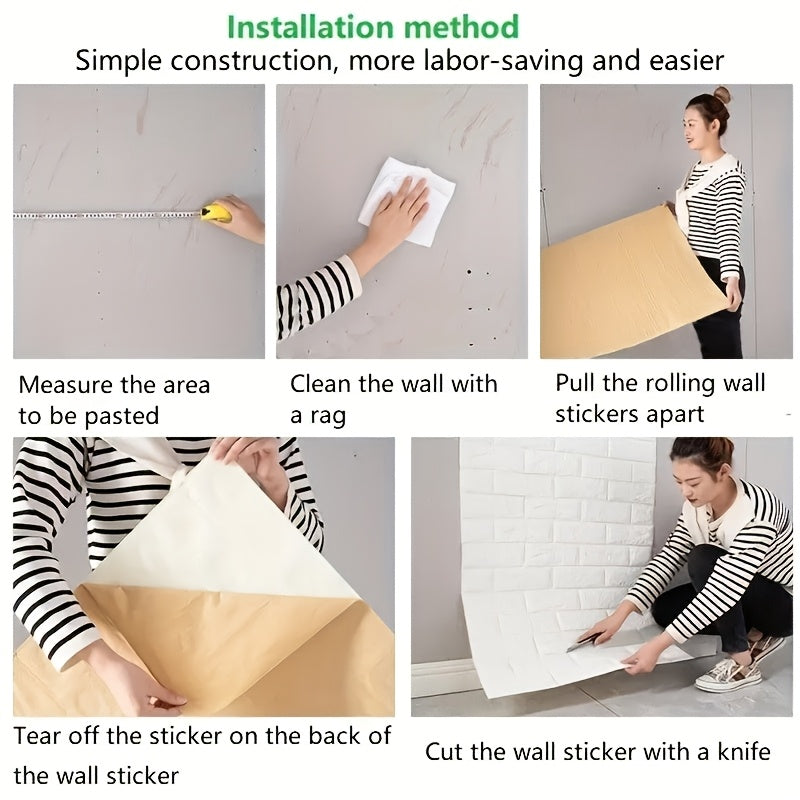 Installation method
Simple construction, more labor-saving and easier

Measure the area to be pasted

Clean the wall with a rag

Pull the rolling wall stickers apart

Tear off the sticker on the back of the wall sticker

Cut the wall sticker with a knife