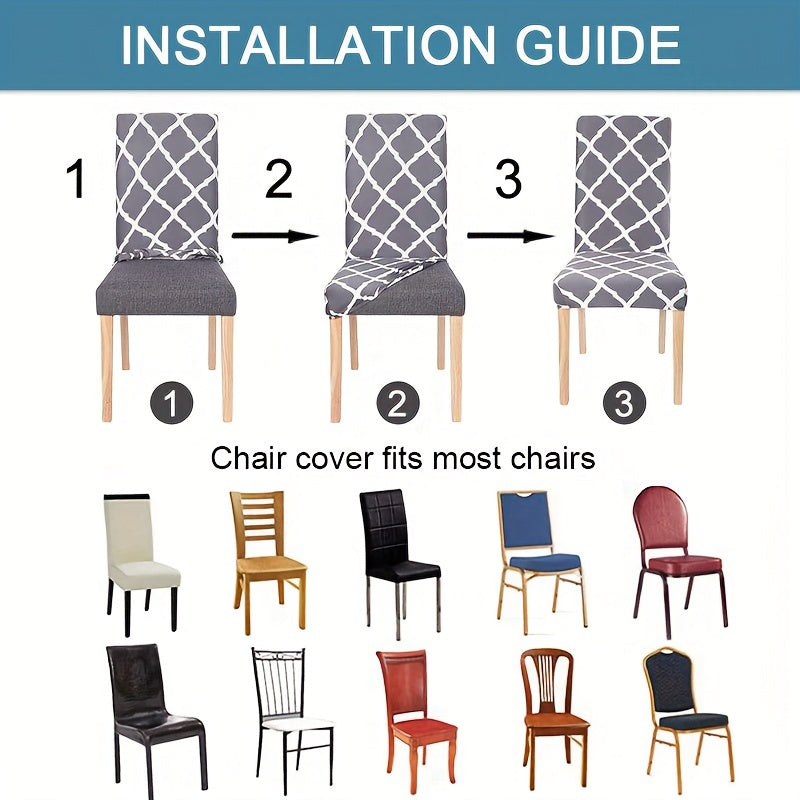 INSTALLATION GUIDE

1

2

3

1

2

3

Chair cover fits most chairs