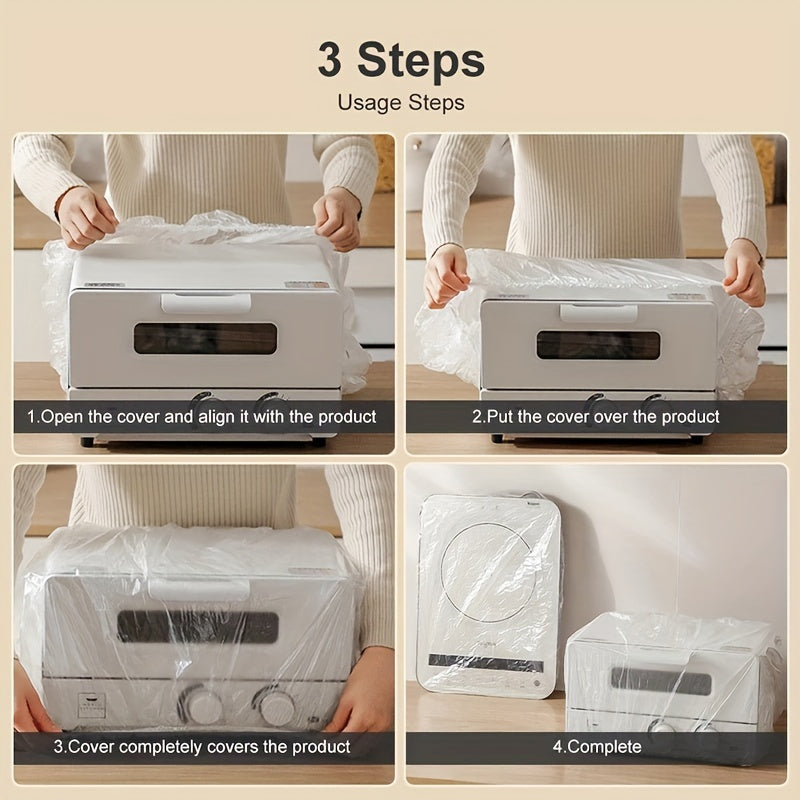 3 Steps
Usage Steps

1.Open the cover and align it with the product

2.Put the cover over the product

3.Cover completely covers the product

4.Complete