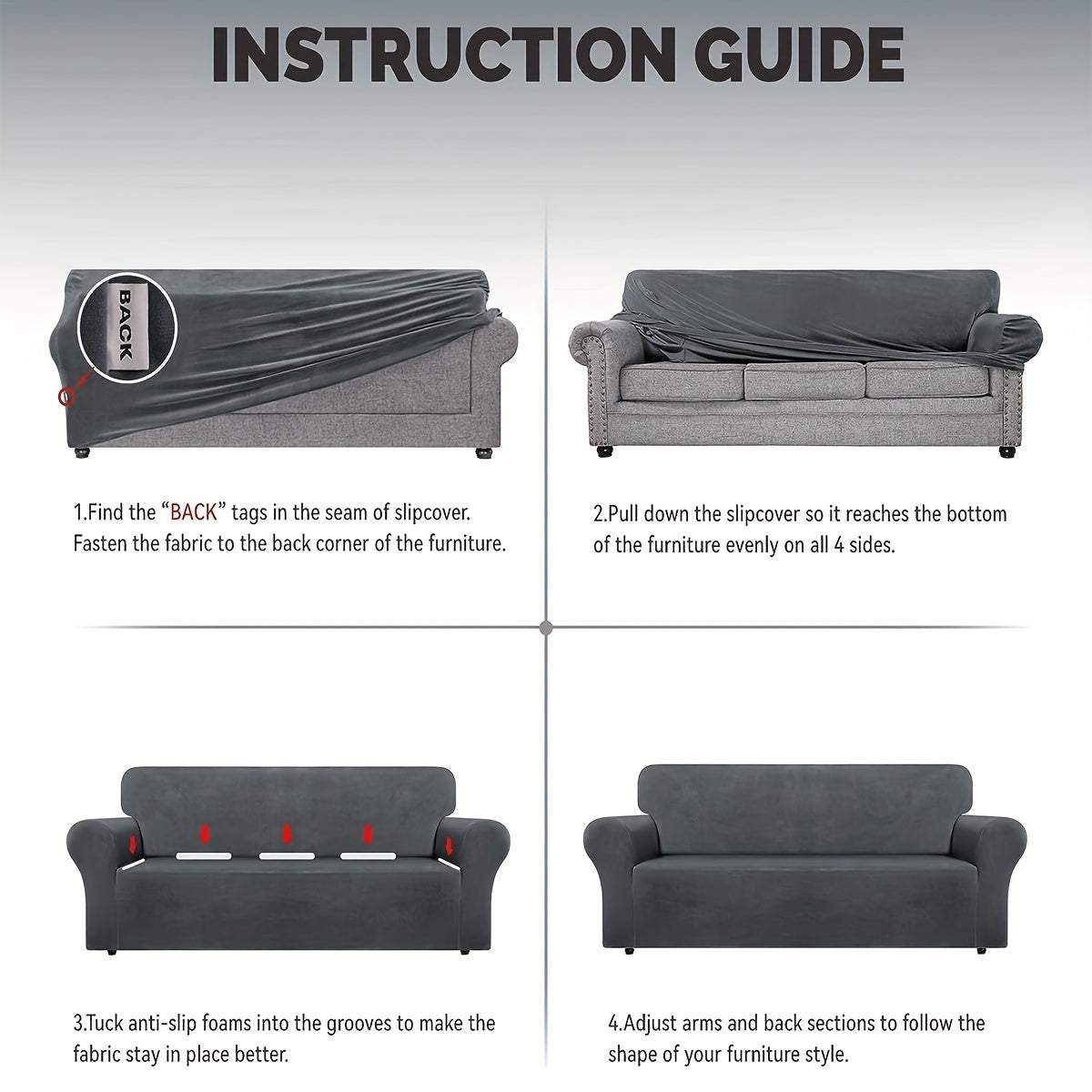 INSTRUCTION GUIDE

BACK

1.Find the “BACK” tags in the seam of slipcover. Fasten the fabric to the back corner of the furniture.

2.Pull down the slipcover so it reaches the bottom of the furniture evenly on all 4 sides.

3.Tuck anti-slip foams into the grooves to make the fabric stay in place better.

4.Adjust arms and back sections to follow the shape of your furniture style.