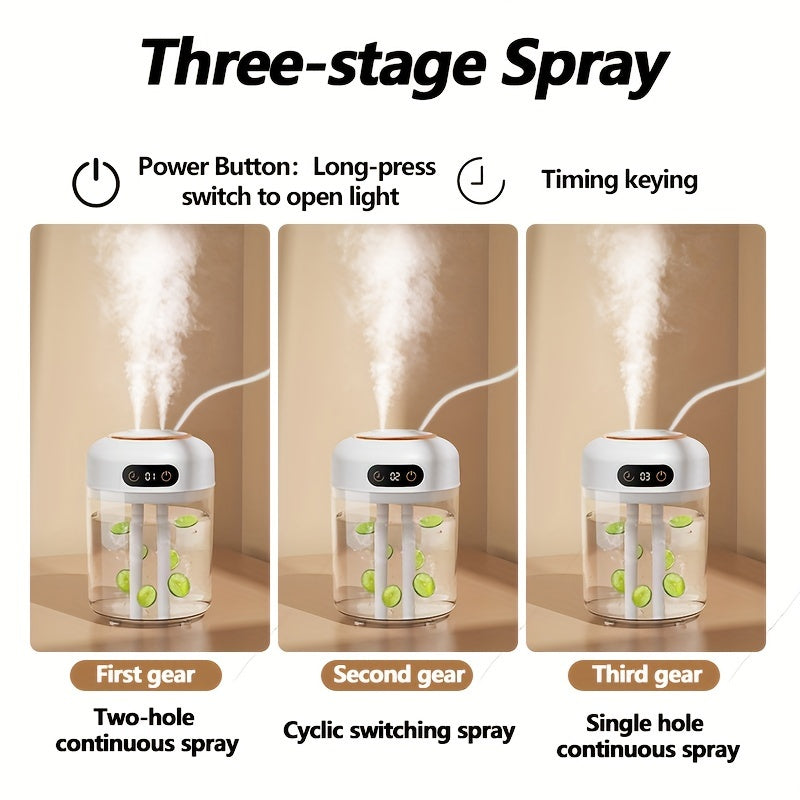 Three-stage Spray

Power Button: Long-press switch to open light

Timing keying

01

02

03

First gear

Two-hole continuous spray

Second gear

Cyclic switching spray

Third gear

Single hole continuous spray