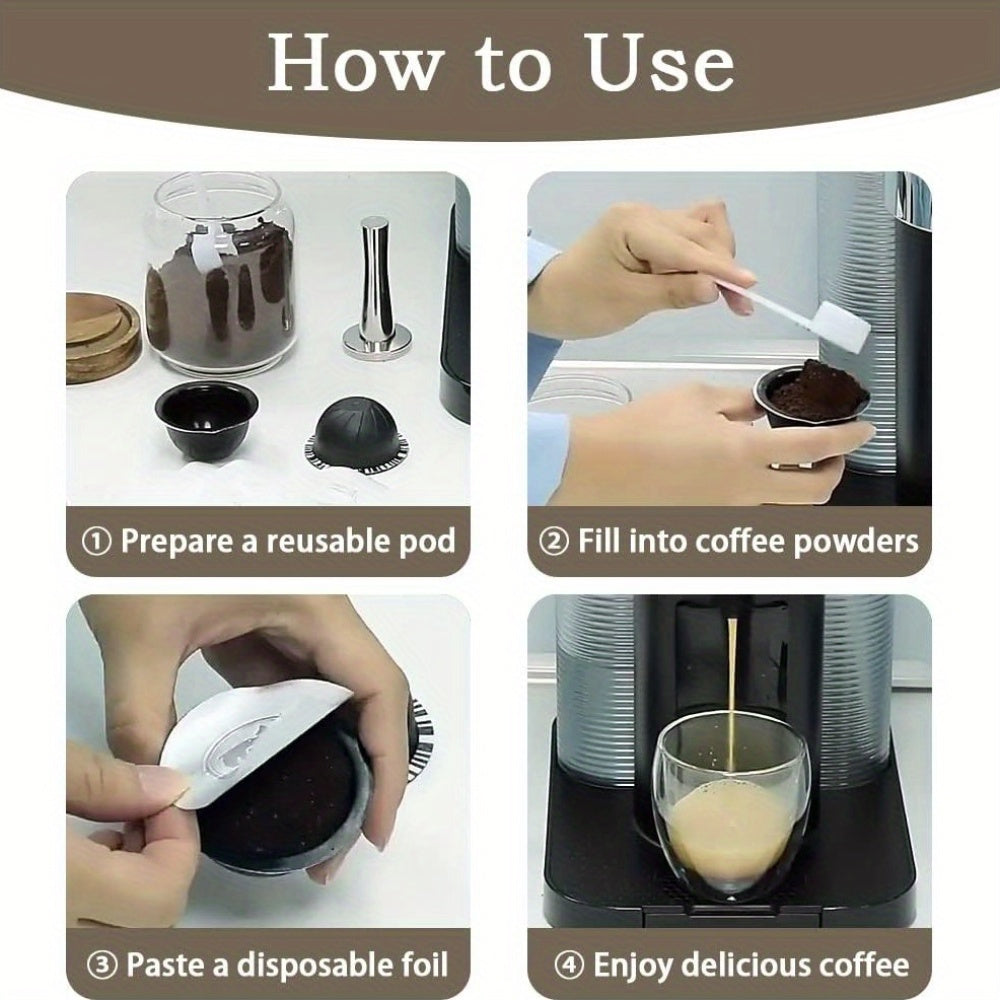 How to Use

① Prepare a reusable pod

② Fill into coffee powders

③ Paste a disposable foil

④ Enjoy delicious coffee