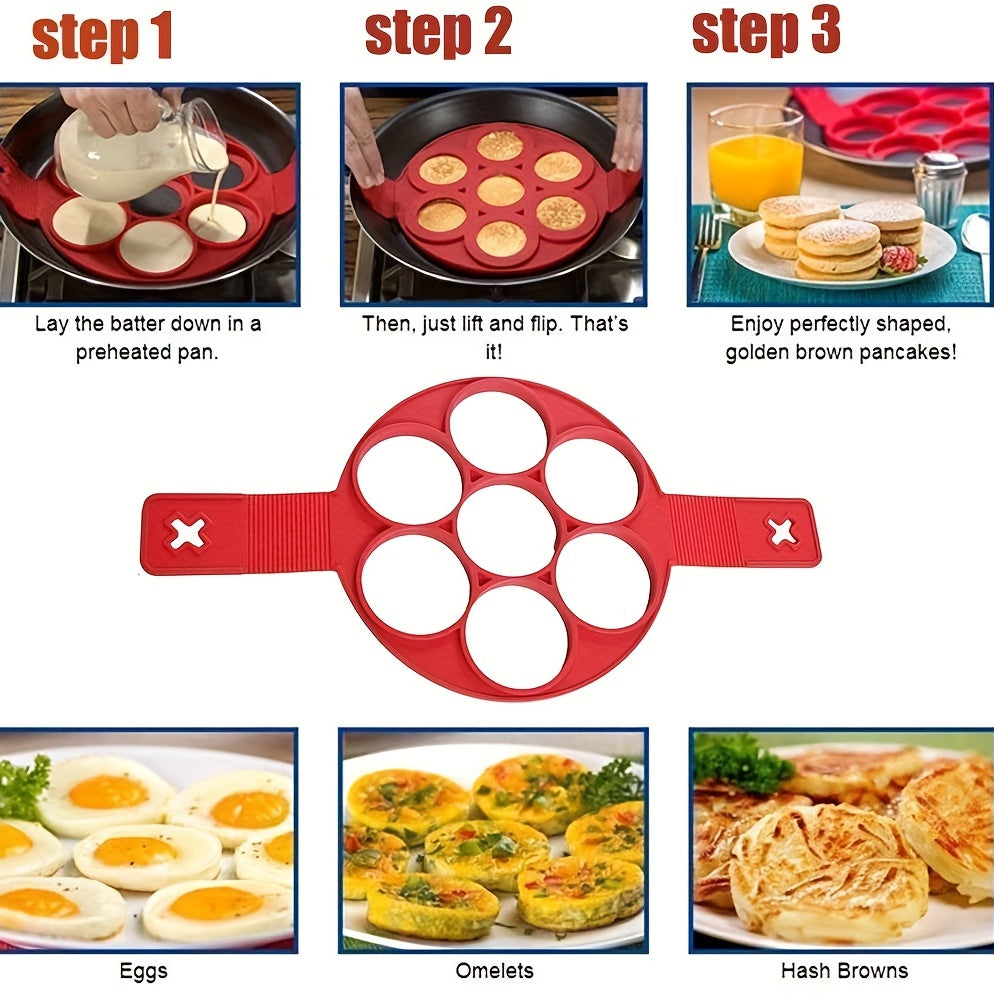 step 1

Lay the batter down in a preheated pan.

step 2

Then, just lift and flip. That's it!

step 3

Enjoy perfectly shaped, golden brown pancakes!

Eggs

Omelets

Hash Browns