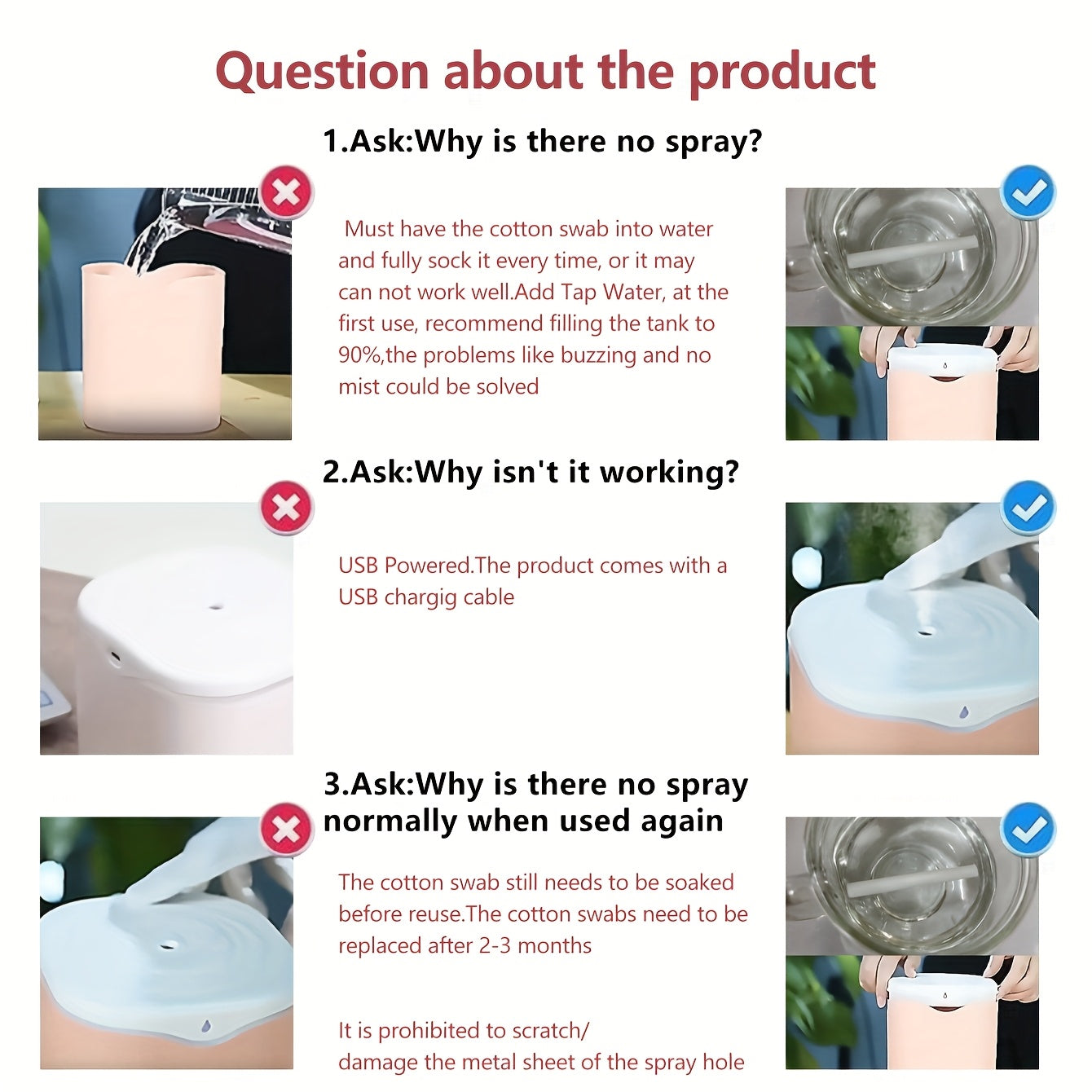 Question about the product

1.Ask:Why is there no spray?

Must have the cotton swab into water and fully sock it every time, or it may can not work well.Add Tap Water, at the first use, recommend filling the tank to 90%,the problems like buzzing and no mist could be solved

2.Ask:Why isn't it working?

USB Powered.The product comes with a USB chargig cable

3.Ask:Why is there no spray normally when used again

The cotton swab still needs to be soaked before reuse.The cotton swabs need to be replaced after 2-3 months

It is prohibited to scratch/ damage the metal sheet of the spray hole