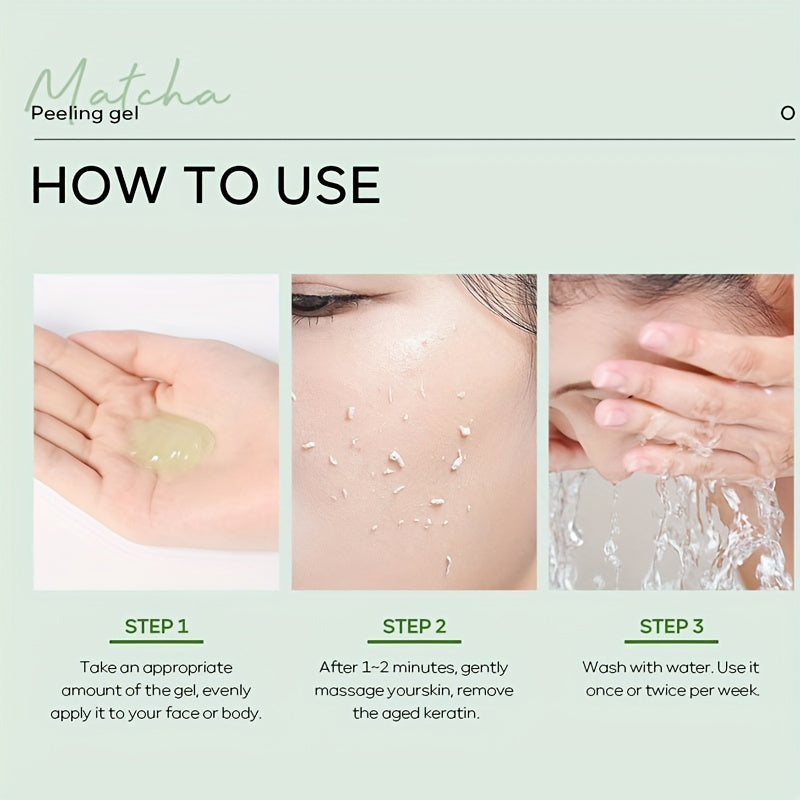 Matcha
Peeling gel

O

HOW TO USE

STEP 1
Take an appropriate amount of the gel, evenly apply it to your face or body.

STEP 2
After 1~2 minutes, gently massage yourskin, remove the aged keratin.

STEP 3
Wash with water. Use it once or twice per week.