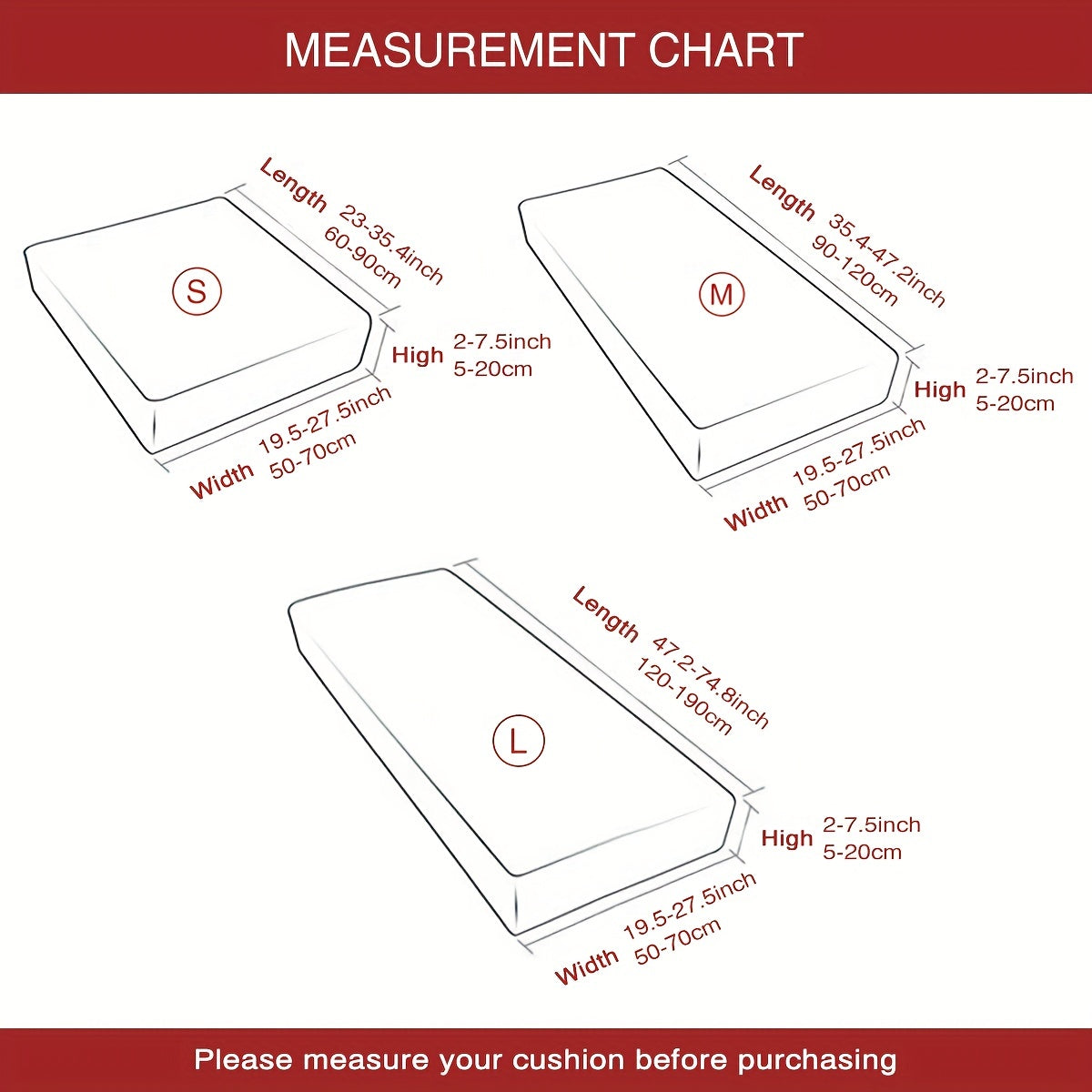 MEASUREMENT CHART

S

Length 23-35.4inch 60-90cm

High 2-7.5inch 5-20cm

Width 19.5-27.5inch 50-70cm

M

Length 35.4-47.2inch 90-120cm

High 2-7.5inch 5-20cm

Width 19.5-27.5inch 50-70cm

L

Length 47.2-74.8inch 120-190cm

High 2-7.5inch 5-20cm

Width 19.5-27.5inch 50-70cm

Please measure your cushion before purchasing