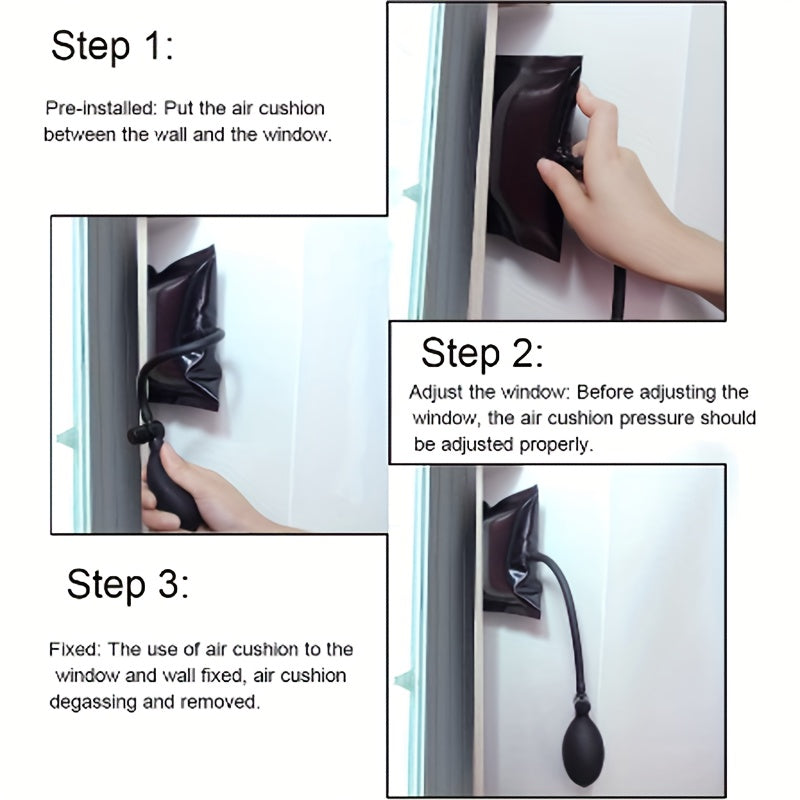 Step 1:

Pre-installed: Put the air cushion between the wall and the window.

Step 2:

Adjust the window: Before adjusting the window, the air cushion pressure should be adjusted properly.

Step 3:

Fixed: The use of air cushion to the window and wall fixed, air cushion degassing and removed.