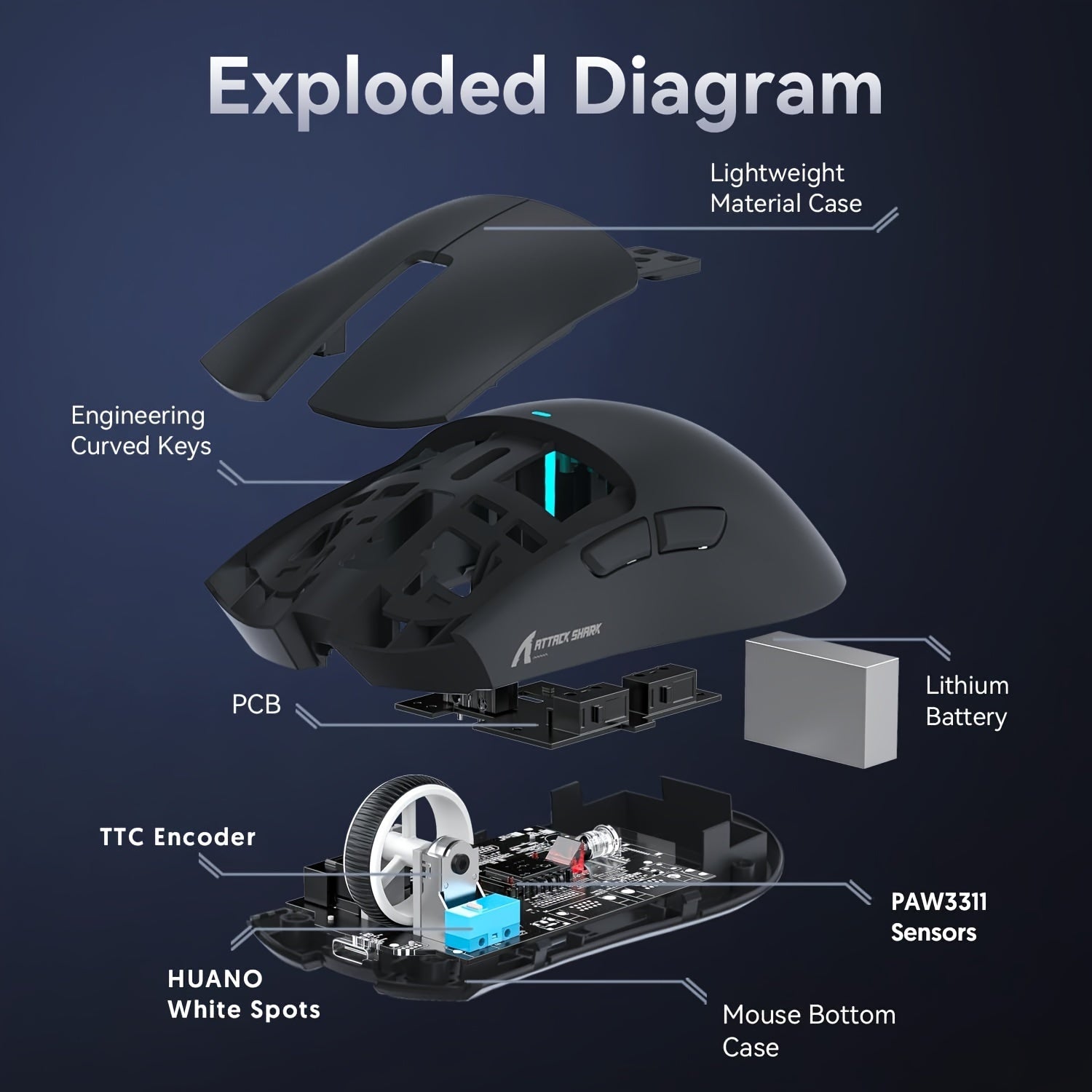 Exploded Diagram

Lightweight Material Case

Engineering Curved Keys

ATTACK SHARK

PCB

Lithium Battery

TTC Encoder

PAW3311 Sensors

HUANO White Spots

Mouse Bottom Case