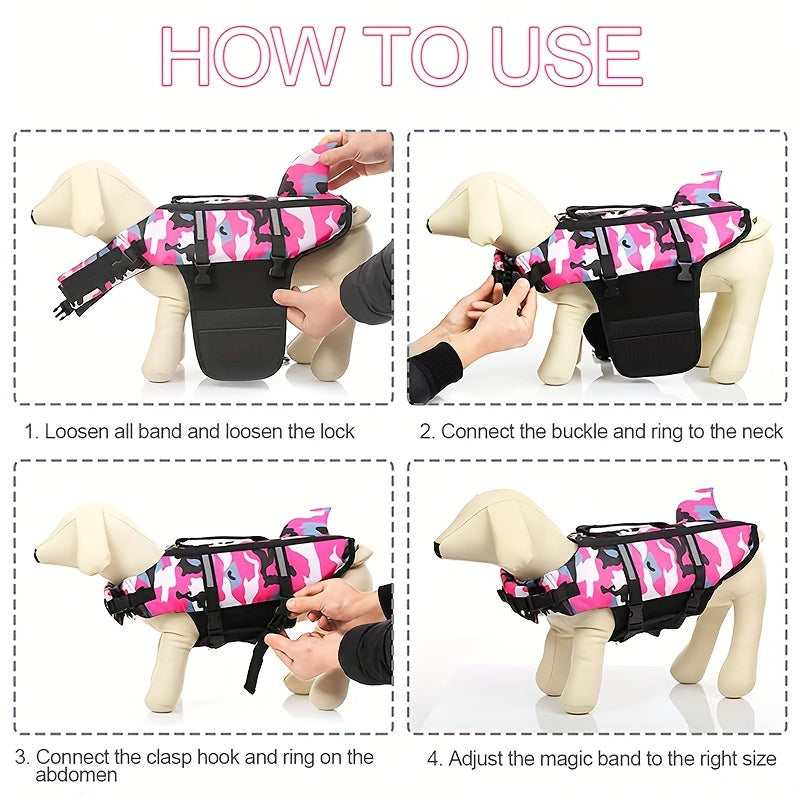 HOW TO USE

1. Loosen all band and loosen the lock

2. Connect the buckle and ring to the neck

3. Connect the clasp hook and ring on the abdomen

4. Adjust the magic band to the right size