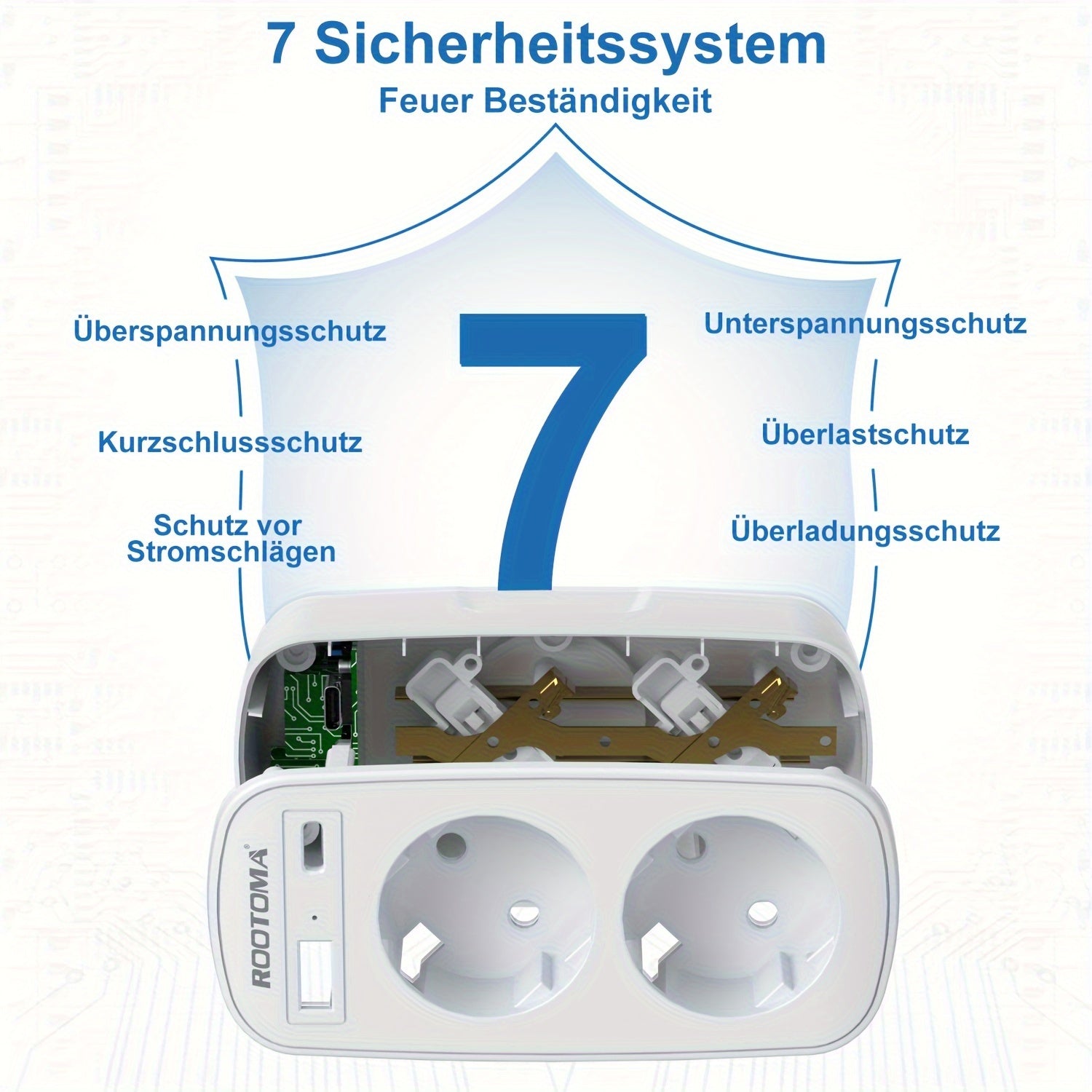 7 Sicherheitssystem
Feuer Beständigkeit

Überspannungsschutz

Kurzschlussschutz

Schutz vor Stromschlägen

7

Unterspannungsschutz

Überlastschutz

Überladungsschutz

ROOTOMA®