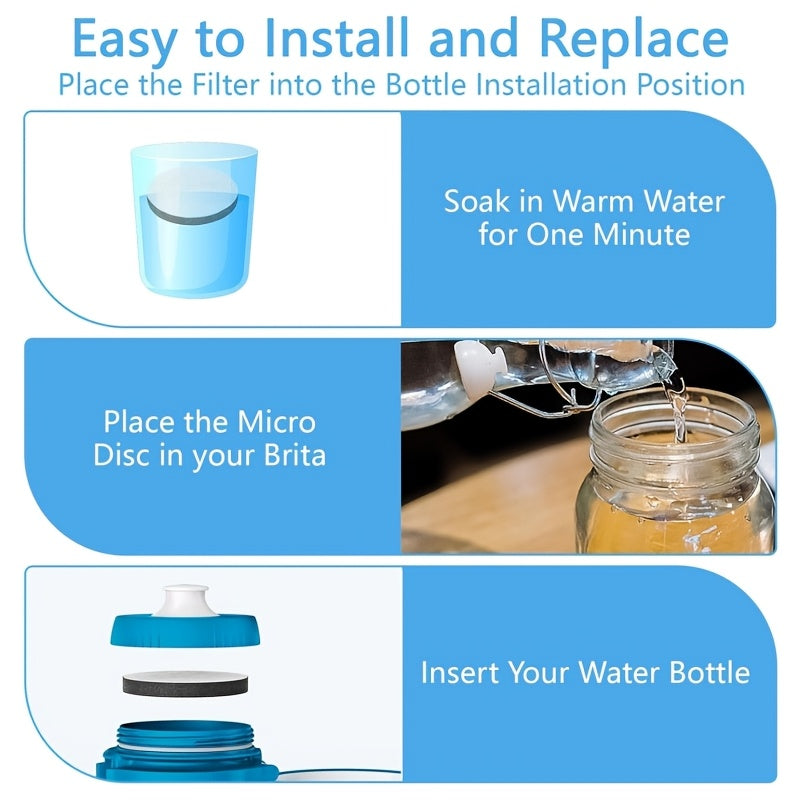 Easy to Install and Replace
Place the Filter into the Bottle Installation Position

Soak in Warm Water for One Minute

Place the Micro Disc in your Brita

Insert Your Water Bottle