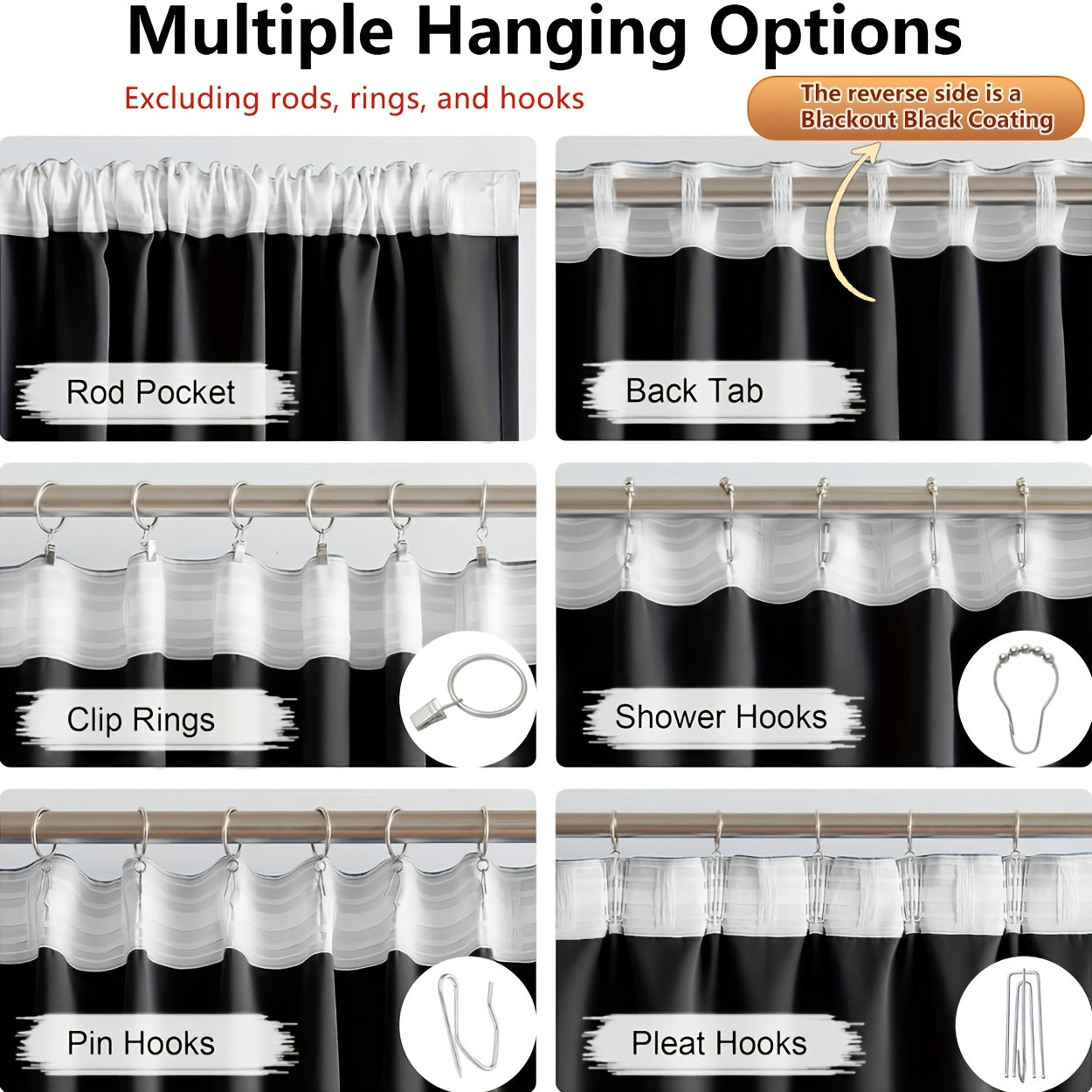 Multiple Hanging Options

Excluding rods, rings, and hooks

The reverse side is a Blackout Black Coating

Rod Pocket

Back Tab

Clip Rings

Shower Hooks

Pin Hooks

Pleat Hooks