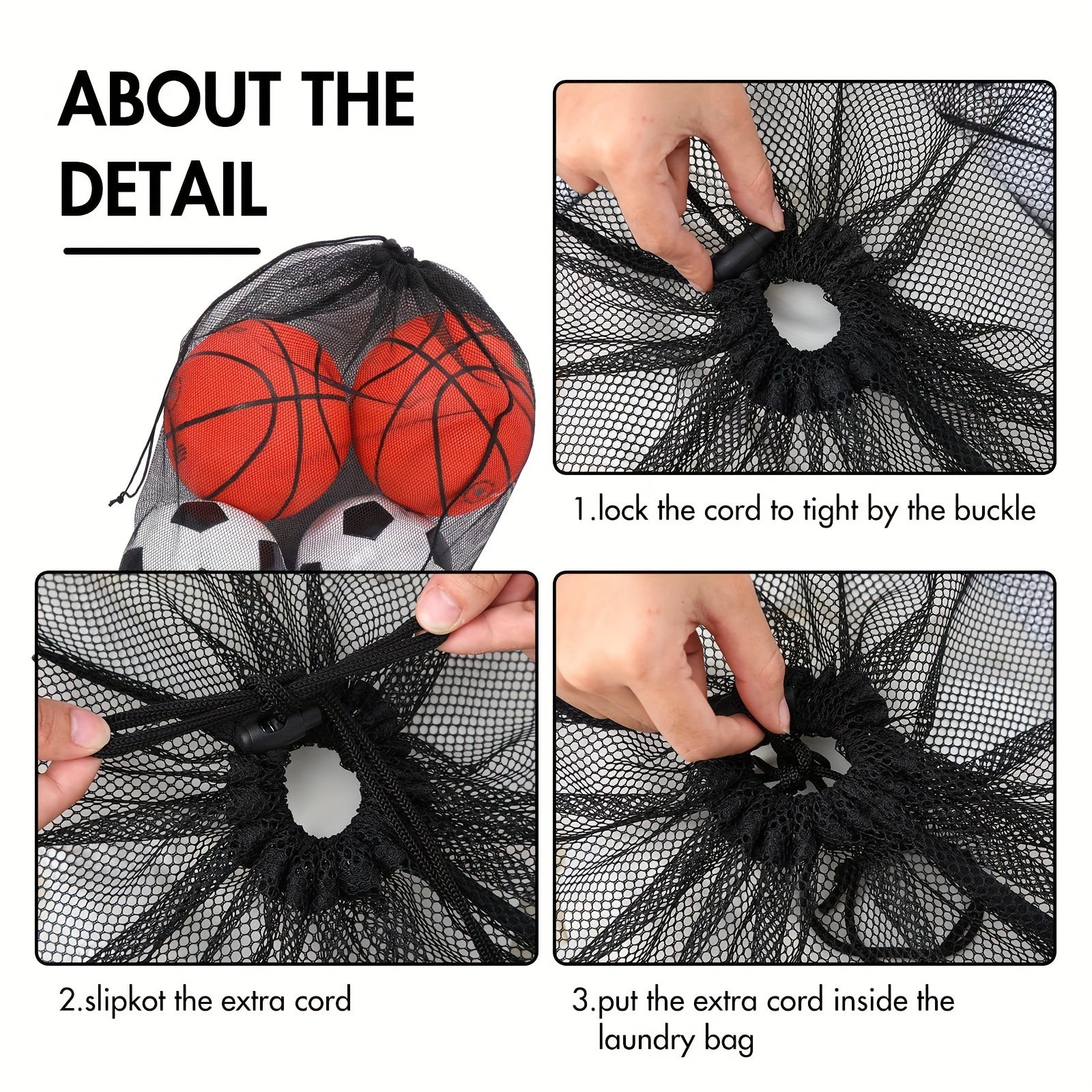 ABOUT THE DETAIL

1.lock the cord to tight by the buckle

2.slipkot the extra cord

3.put the extra cord inside the laundry bag