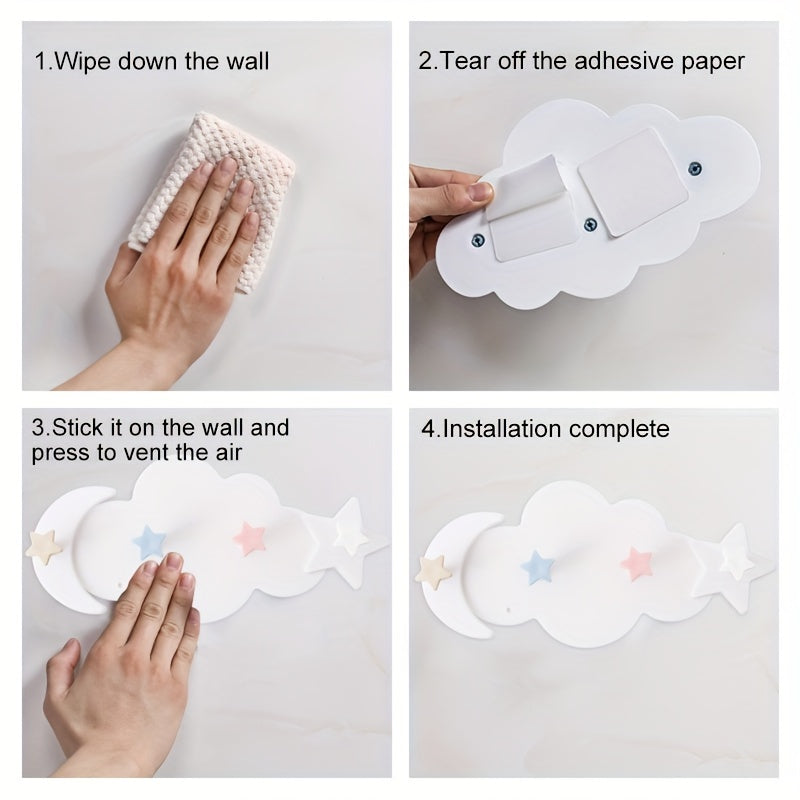 1.Wipe down the wall

2.Tear off the adhesive paper

3.Stick it on the wall and press to vent the air

4.Installation complete